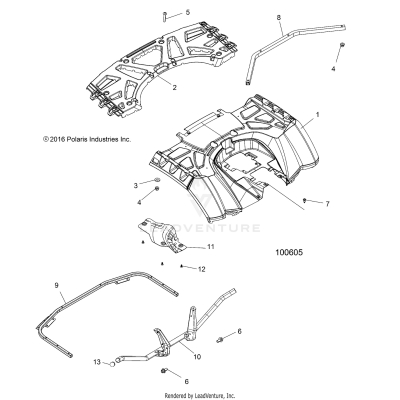 5
8
4
2
1
© 2016 Polaris Industries Inc.
3
4
7
LEADVENTURE
11
100605
12
9
6
10
13
6
Rendered by LeadVenture, Inc.