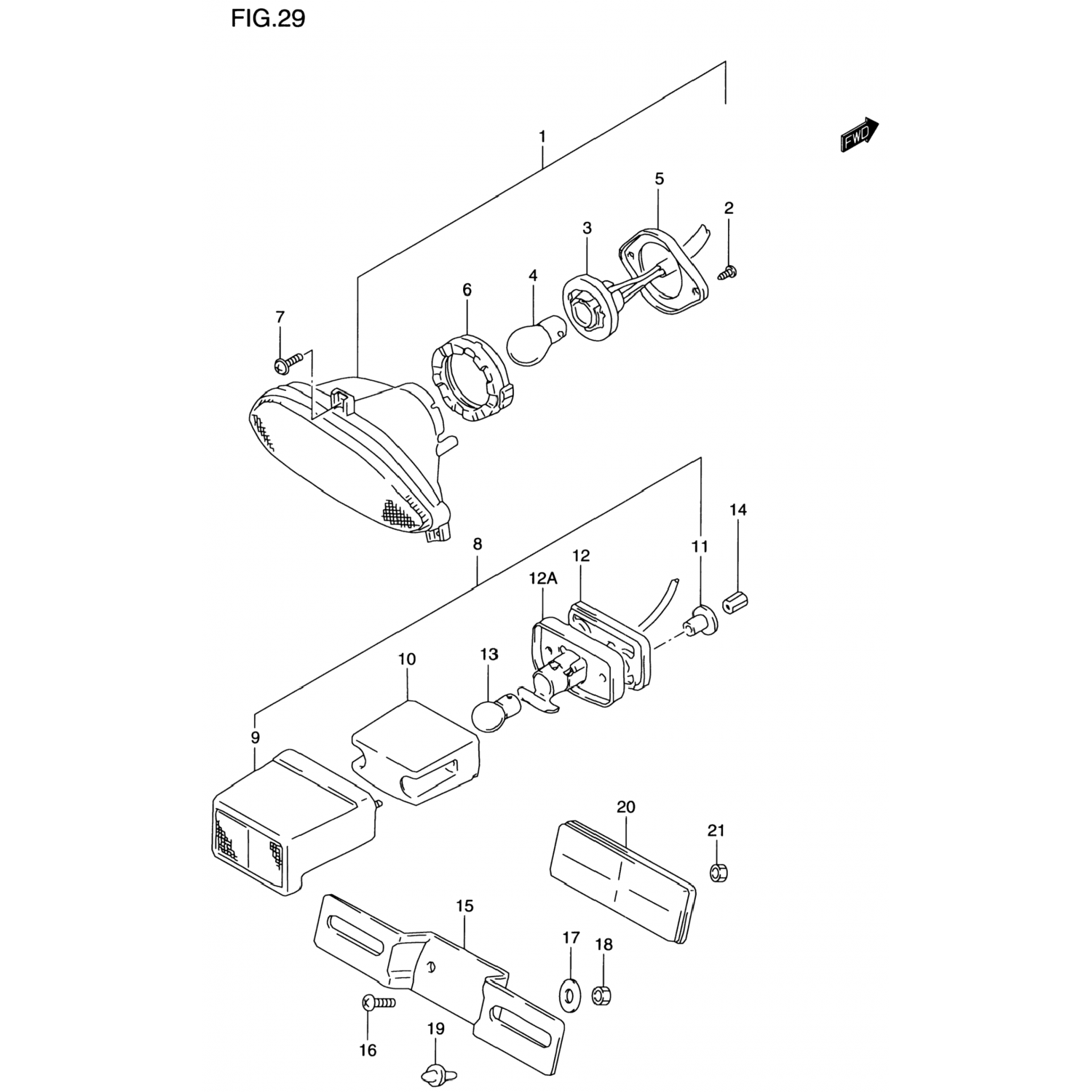 FIG.29

FWD

1
5
2
3
4
6
7
8
14
11
12
12A
10
13
9
20
21
15
17
18
16
19