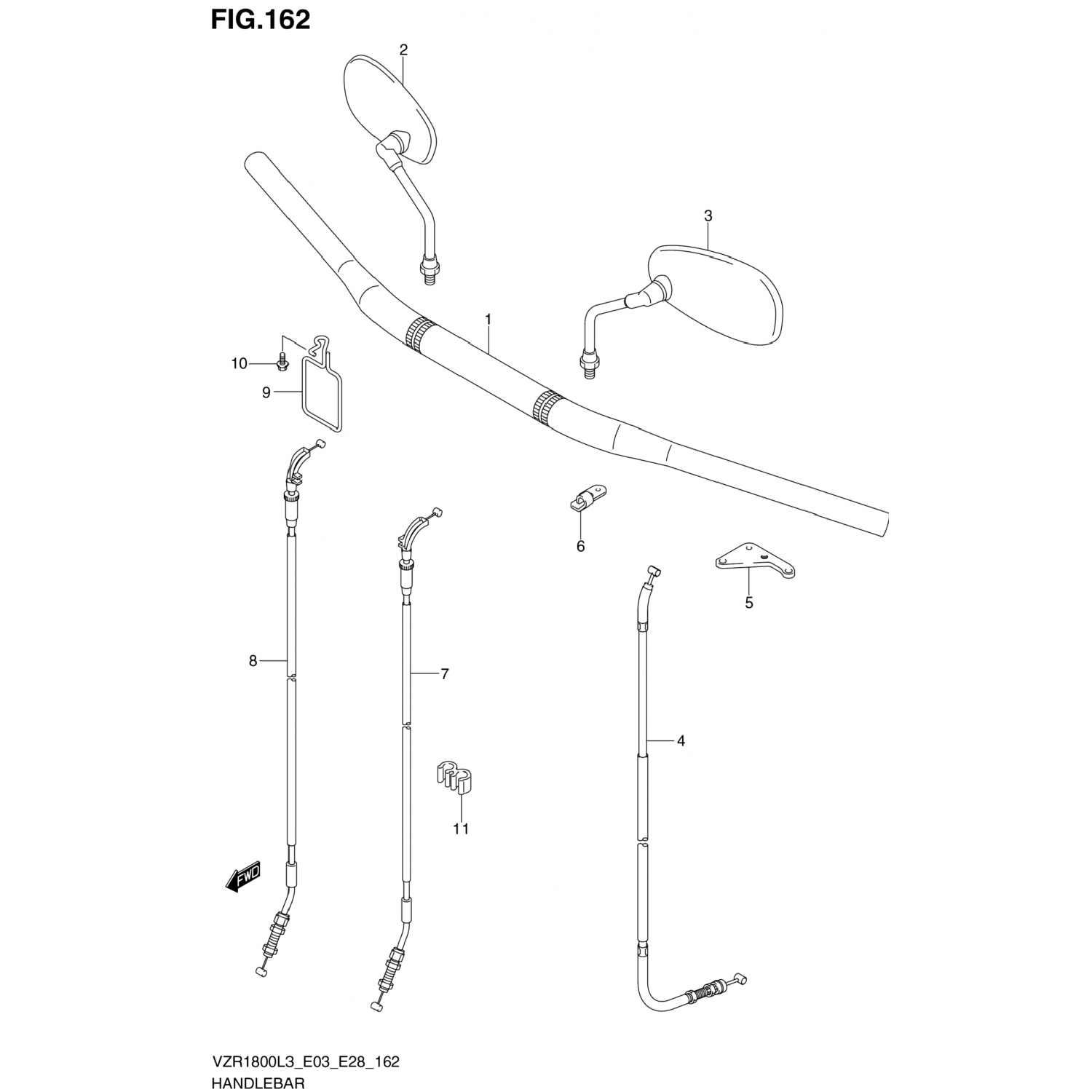 FIG.162

2

3

1

10

9

6

5

8

7

4

11

FWD

VZR1800L3_E03_E28_162
HANDLEBAR