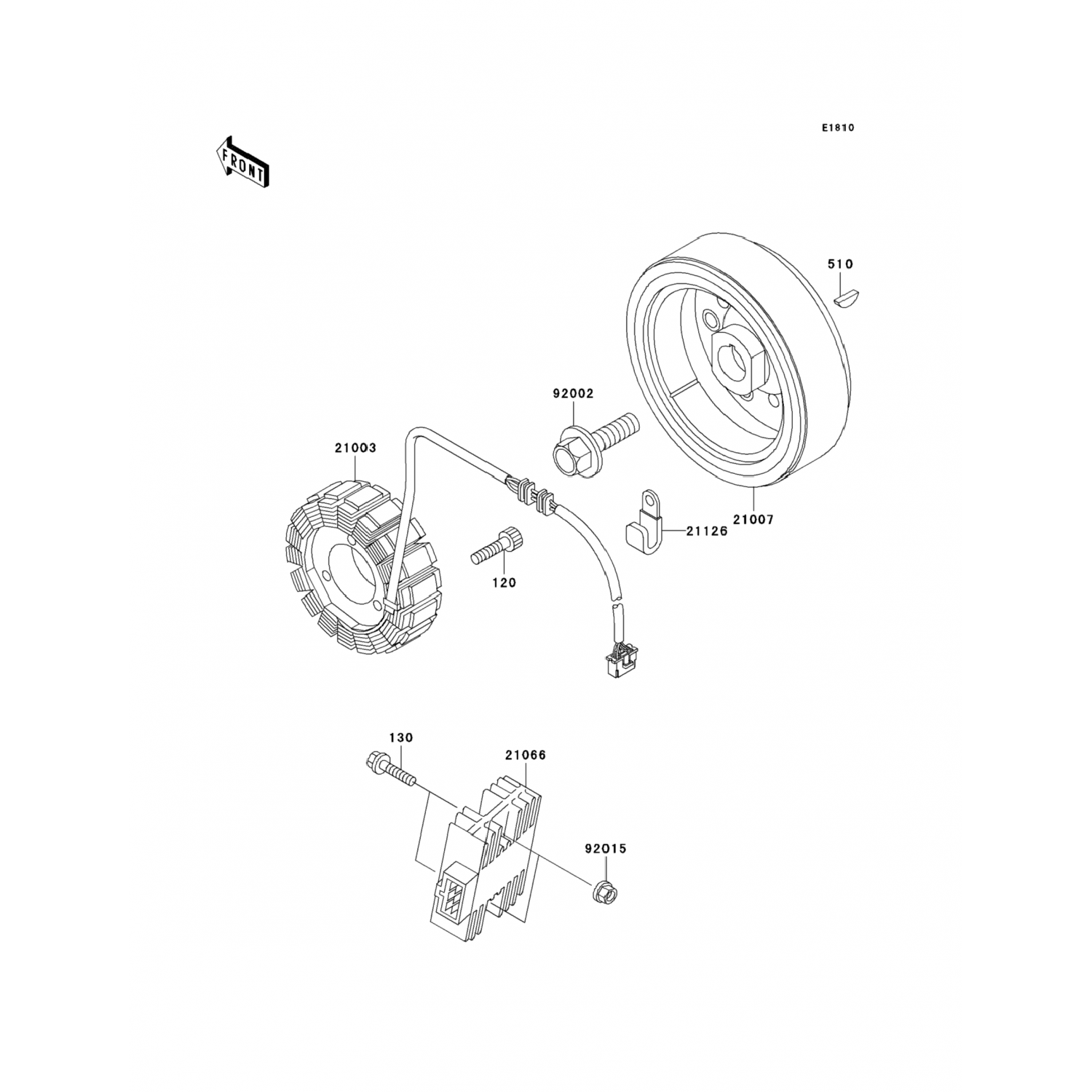 E1810

FRONT

510

92002

21003

21007

21126

120

130

21066

92015