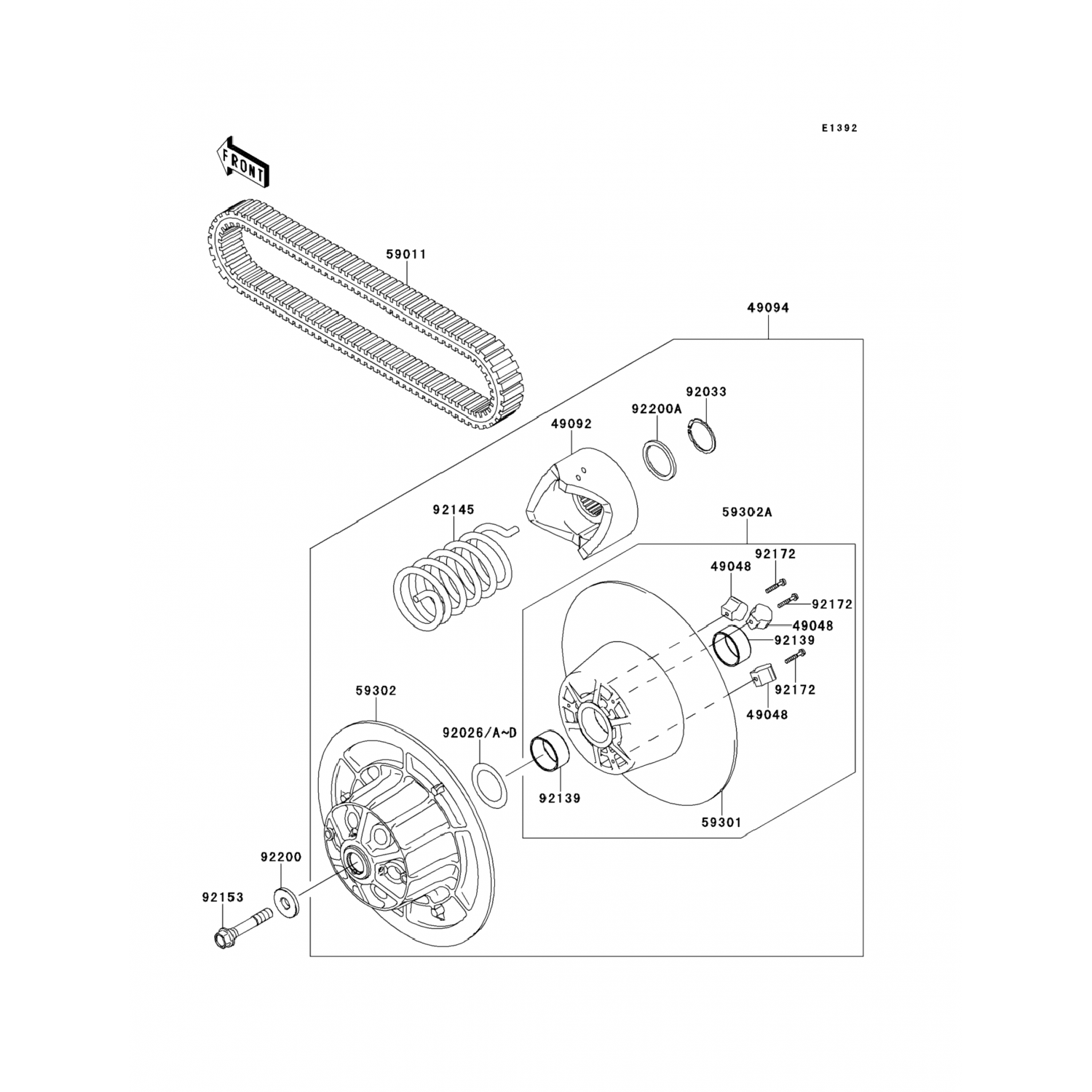 E1392

FRONT

59011

49094

92033

92200A

49092

92145

59302A

92172

49048

92172

49048

92139

92172

49048

59302

92026/A~D

92139

59301

92200

92153