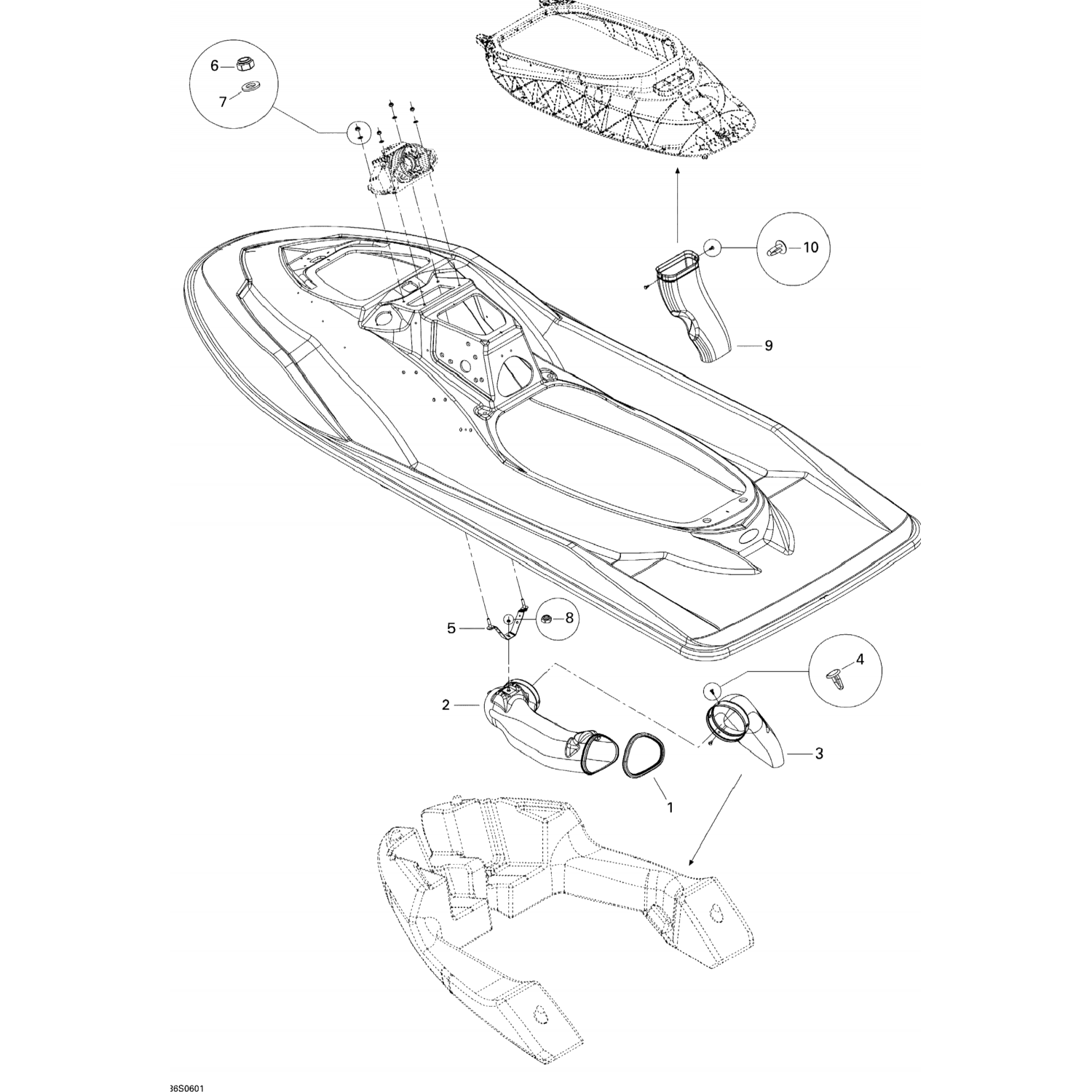 6
7
10
9
5
8
4
2
3
1
36S0601