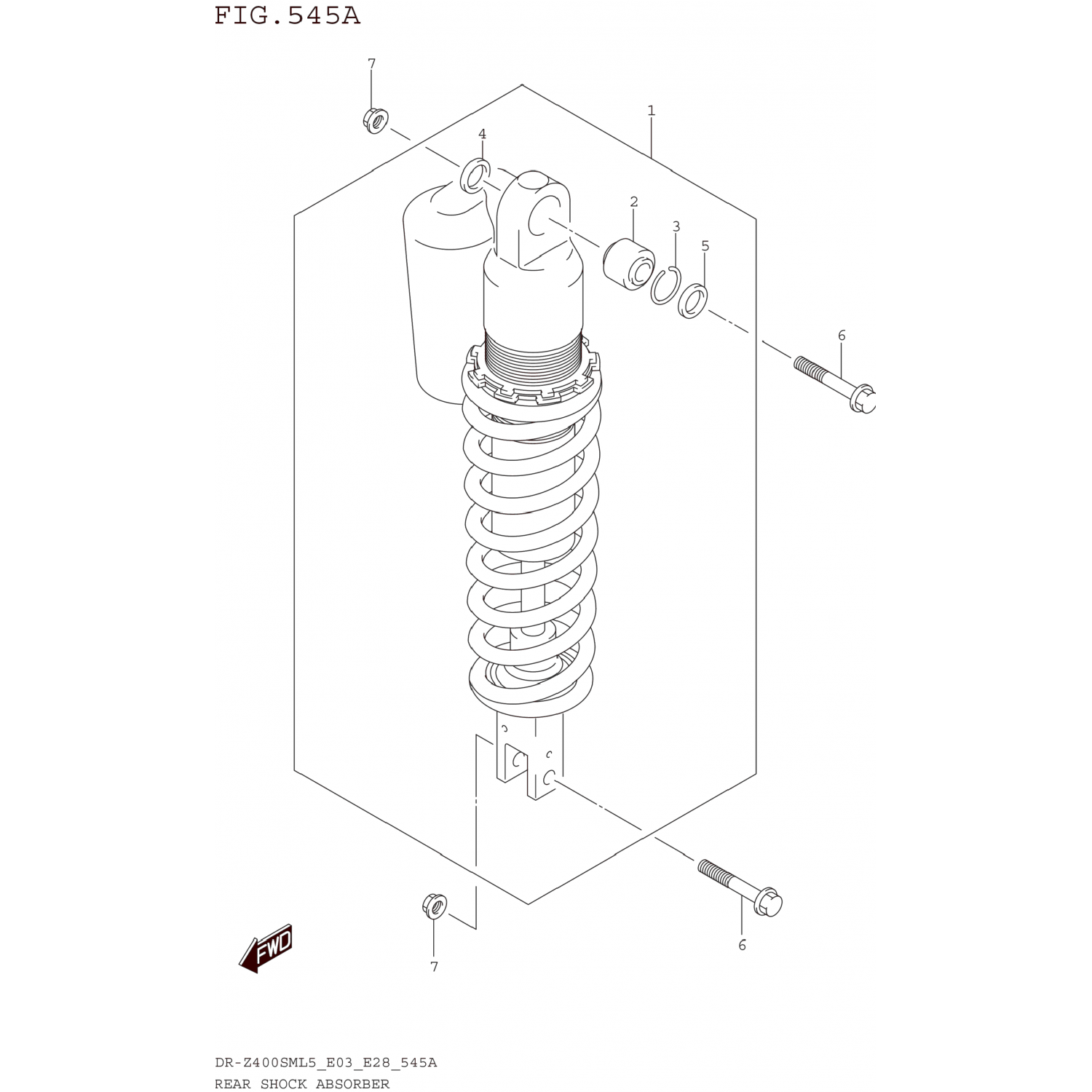 FIG.545A

7

1

4

2

3

5

6

6

7

FWD

DR-Z400SML5_E03_E28_545A
REAR SHOCK ABSORBER