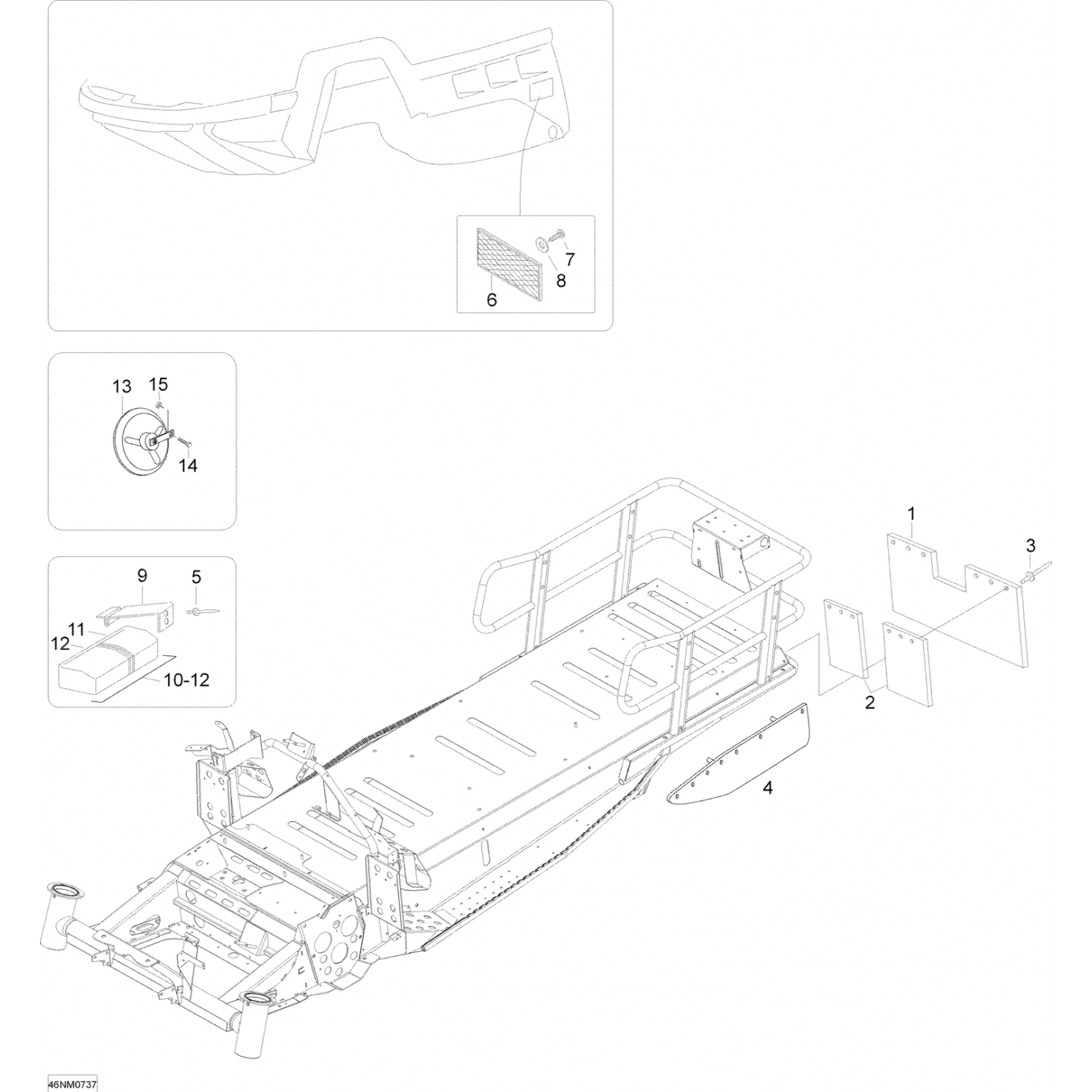 7
8
6

13
15
14

9
5
11
12
10-12

1
3
2
4

46NM0737