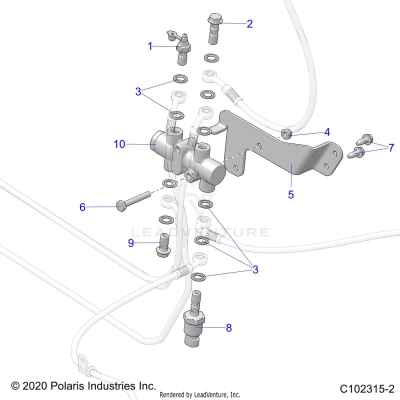 2
1
3
4
10
7
5
6
LEADVENTURE
9
3
8
© 2020 Polaris Industries Inc.
Rendered by LeadVenture, Inc.
C102315-2