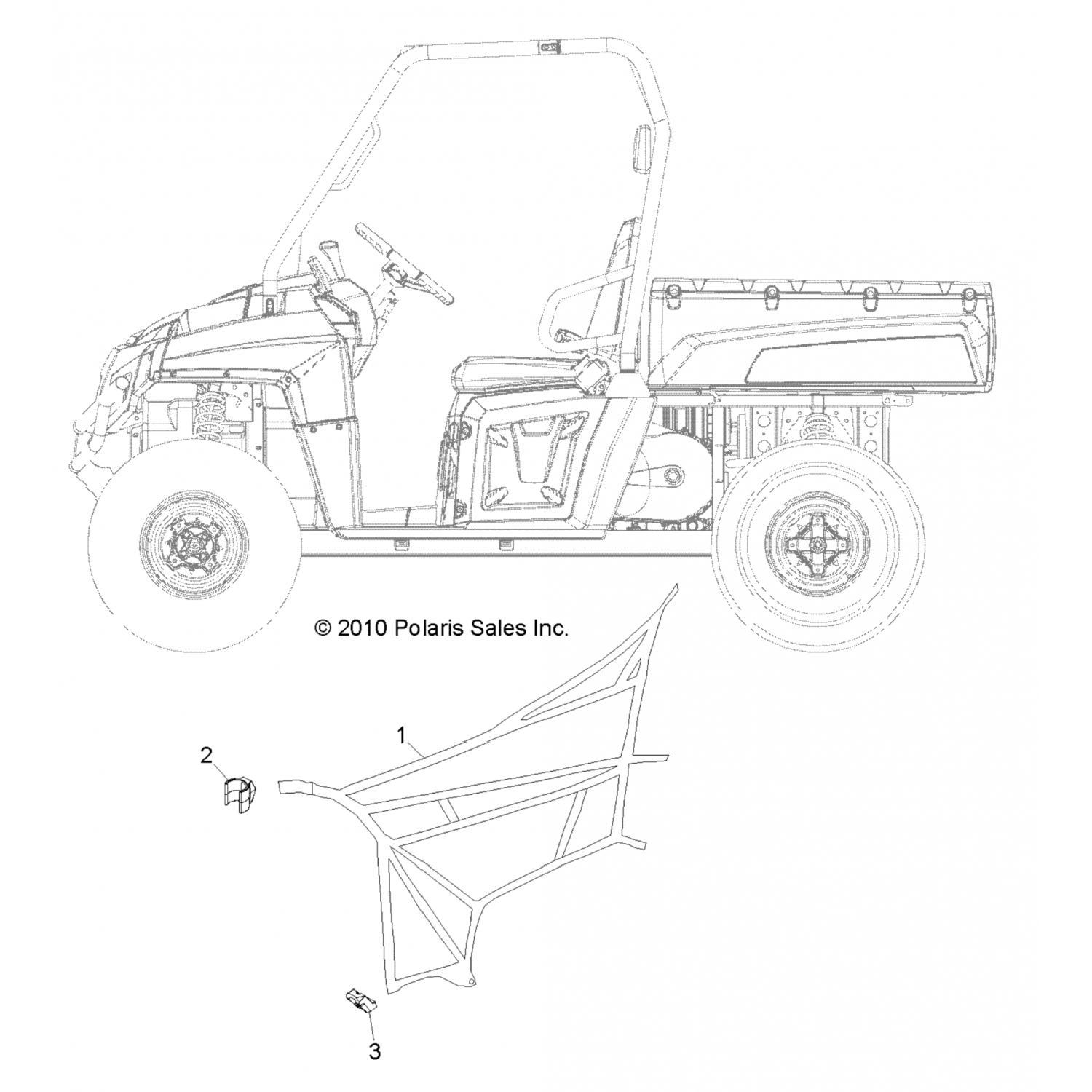 © 2010 Polaris Sales Inc.

1

2

3