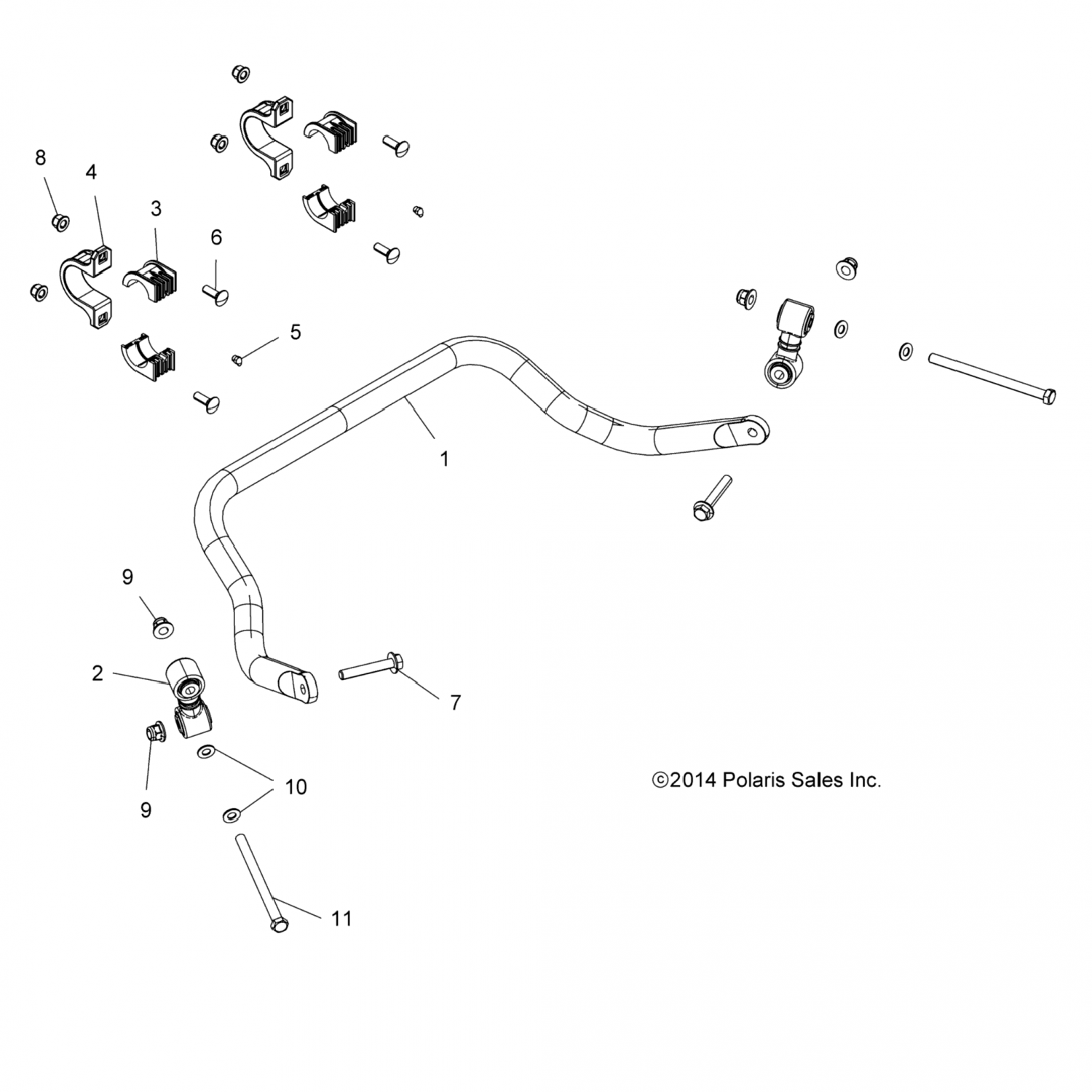 8
4
3
6
5
1
9
2
7
9
10
11
©2014 Polaris Sales Inc.