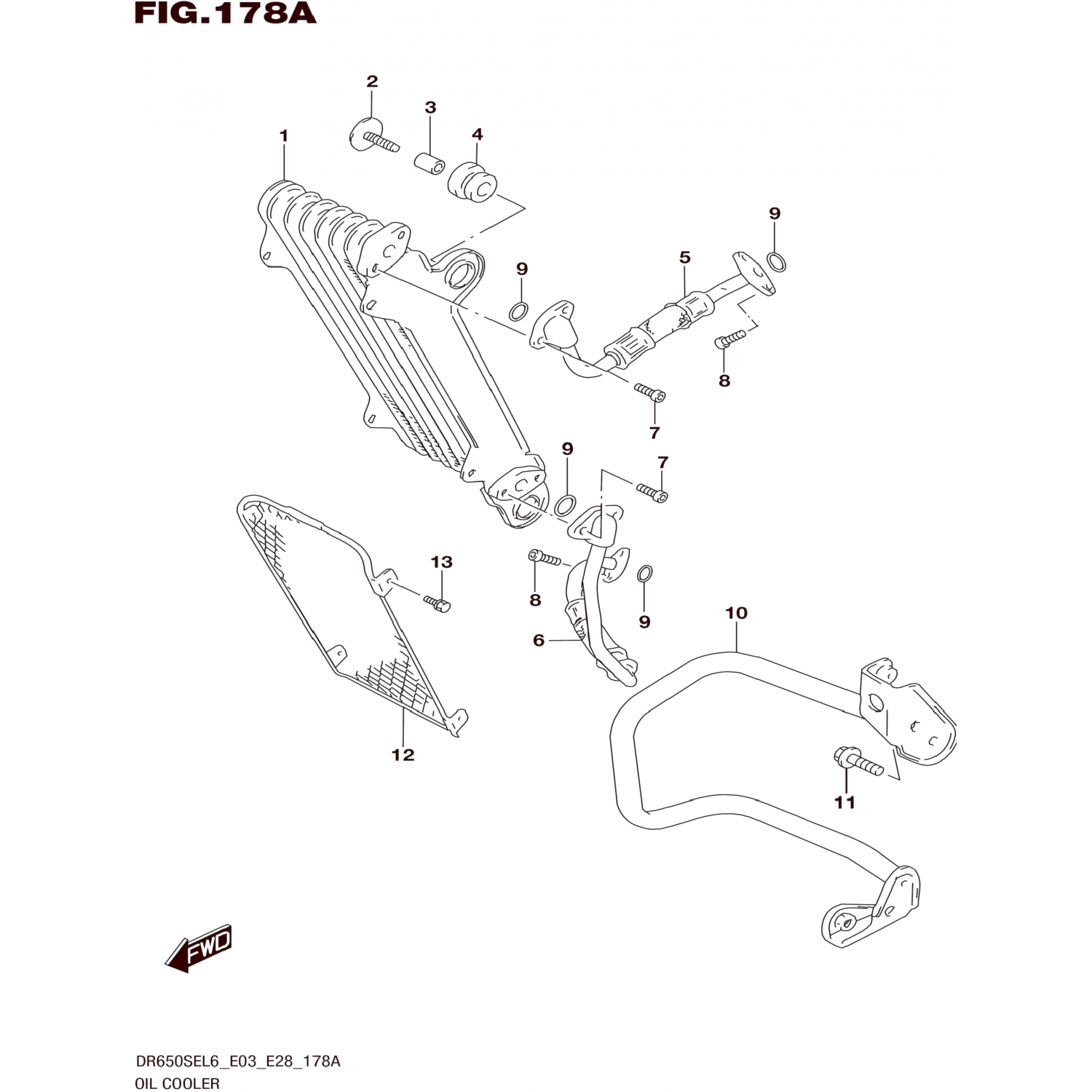 FIG.178A

2
3
1
4
9
9
5
8
7
9
7
13
8
9
6
10
12
11

FWD

DR650SEL6_E03_E28_178A
OIL COOLER