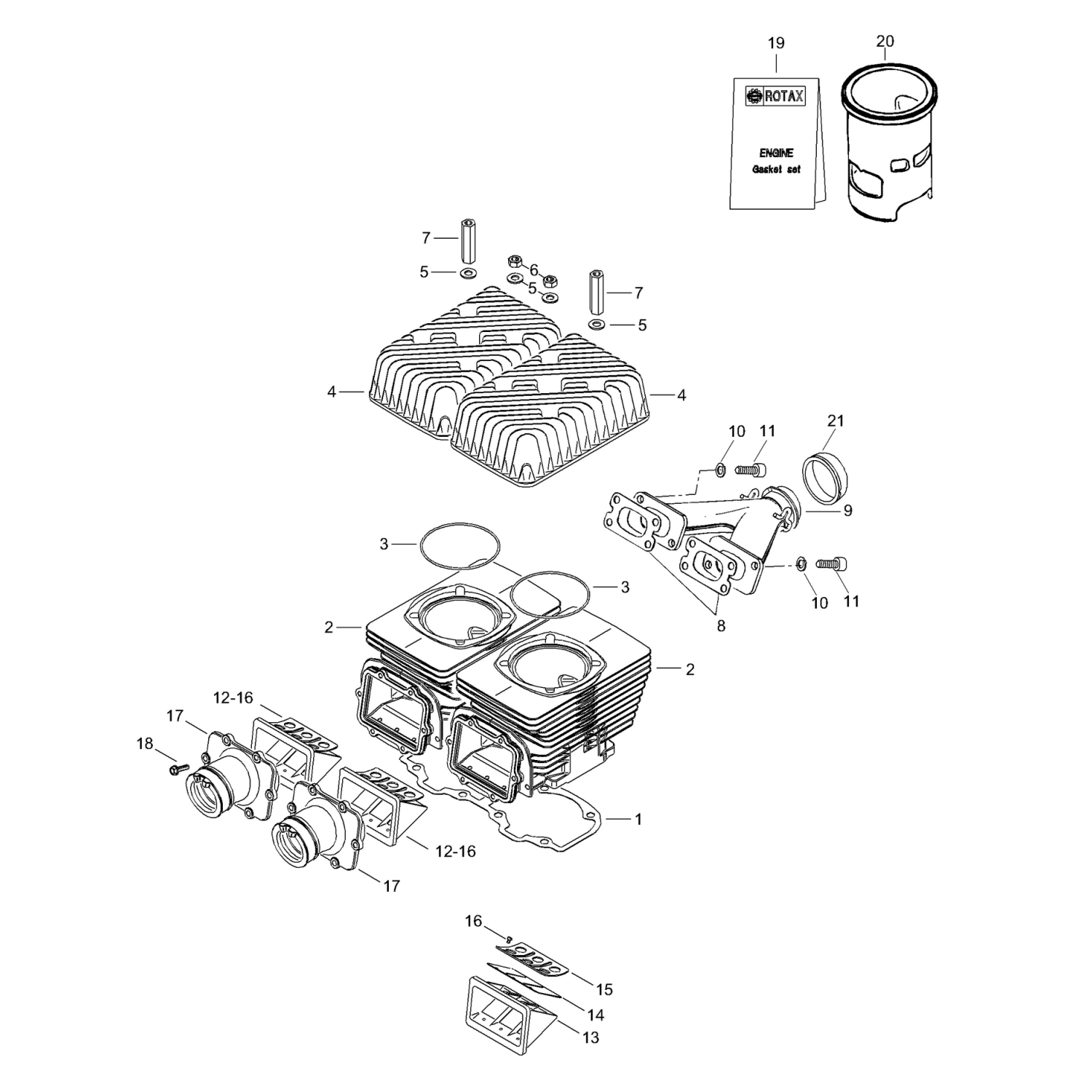 19
20
ROTAX
ENGINE
Gasket set
7
5
6
5
7
5
4
4
10
11
21
9
3
3
10
11
8
2
2
12-16
17
18
1
12-16
17
16
15
14
13