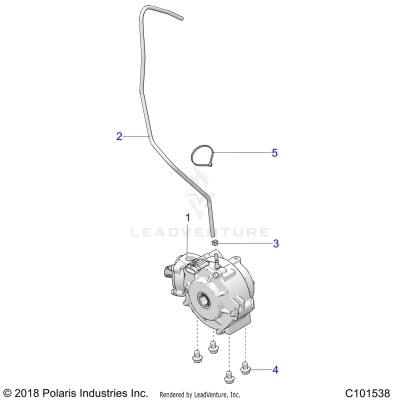 2

5

1

LEADVENTURE

3

4

© 2018 Polaris Industries Inc. Rendered by LeadVenture, Inc. C101538