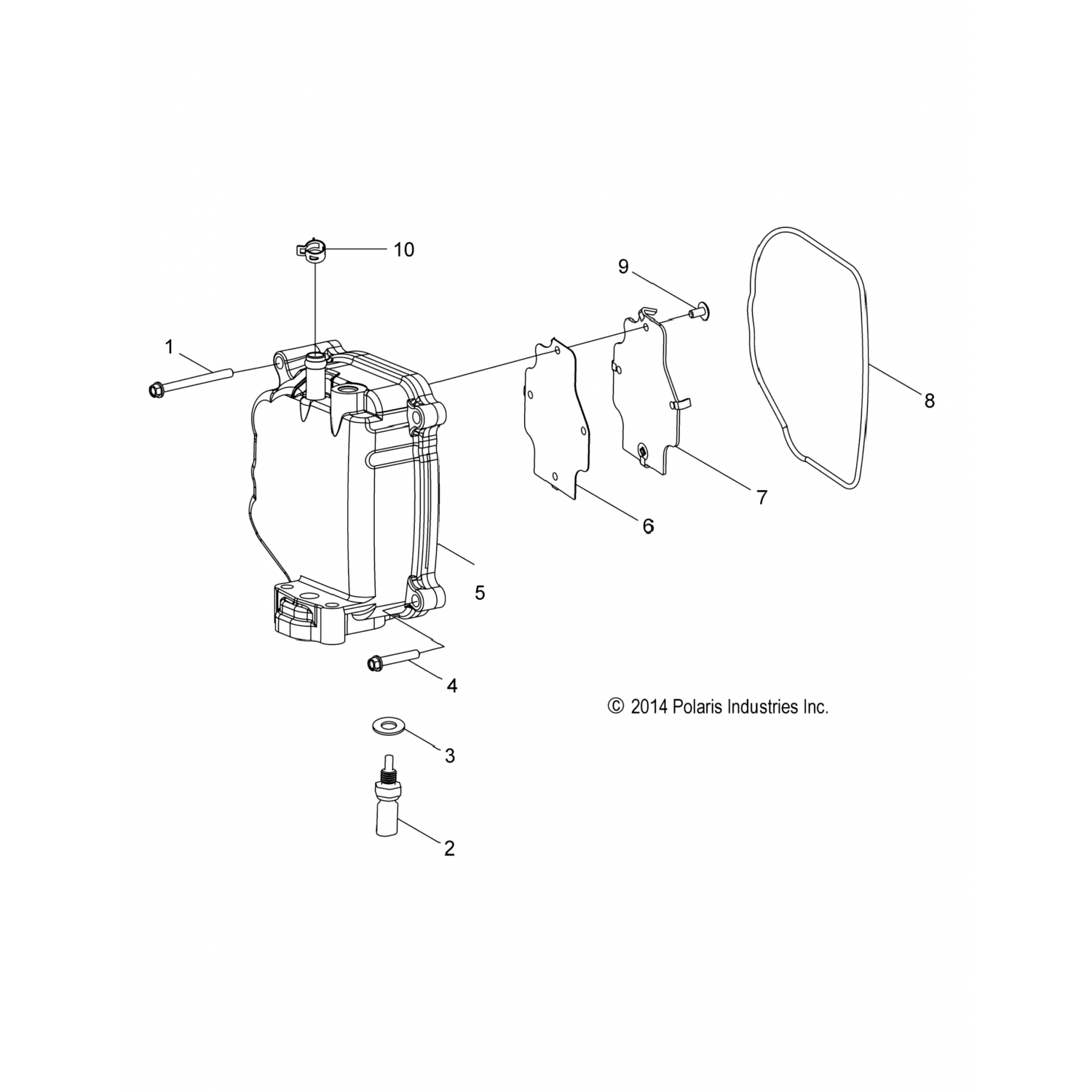 10

9

1

8

7

6

5

4

© 2014 Polaris Industries Inc.

3

2