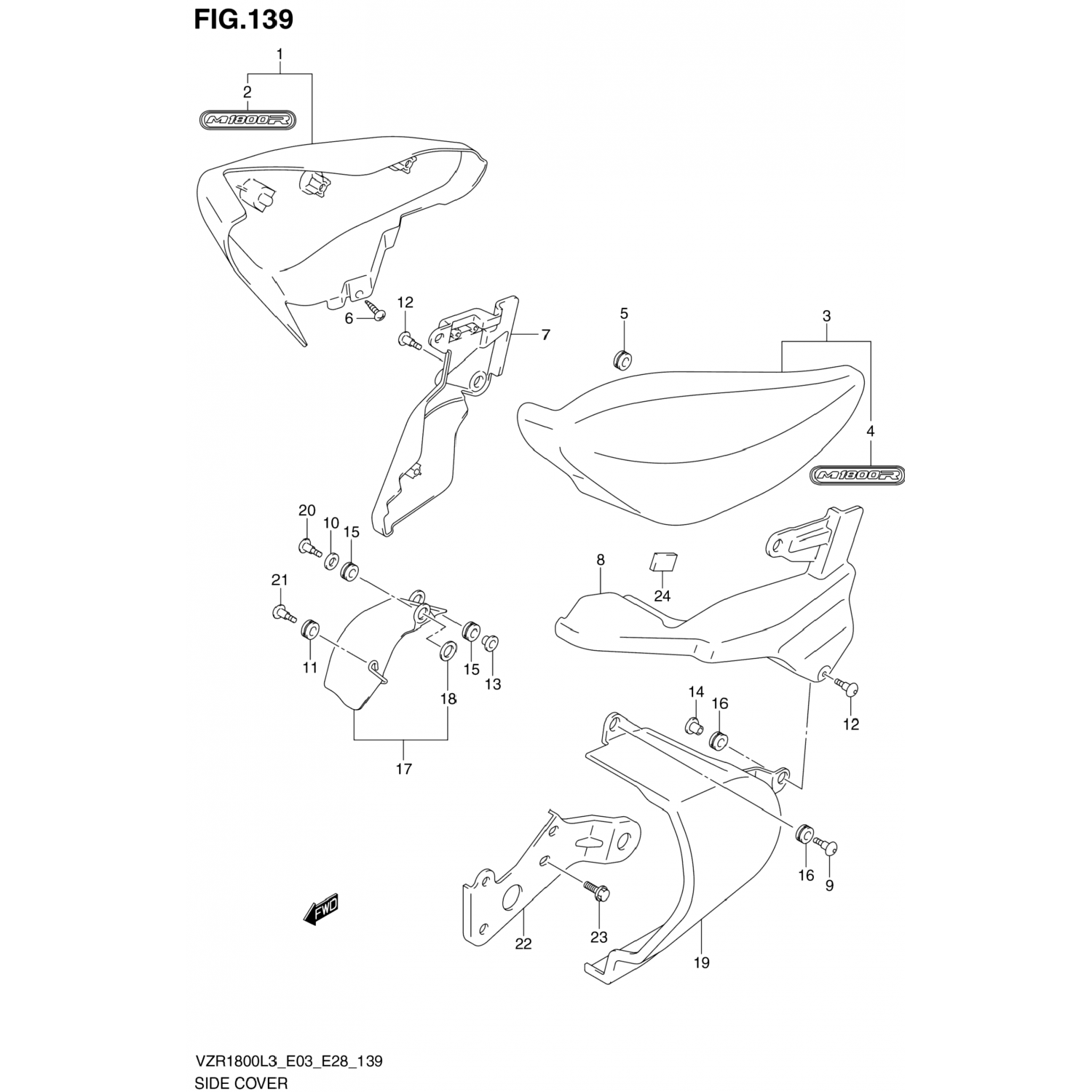 FIG.139

1
2
M1800R
6
12
7
5
3
4
M1800R
20
10
15
21
11
15
13
18
17
8
24
14
16
12
16
9
22
23
19
FWD

VZR1800L3_E03_E28_139
SIDE COVER