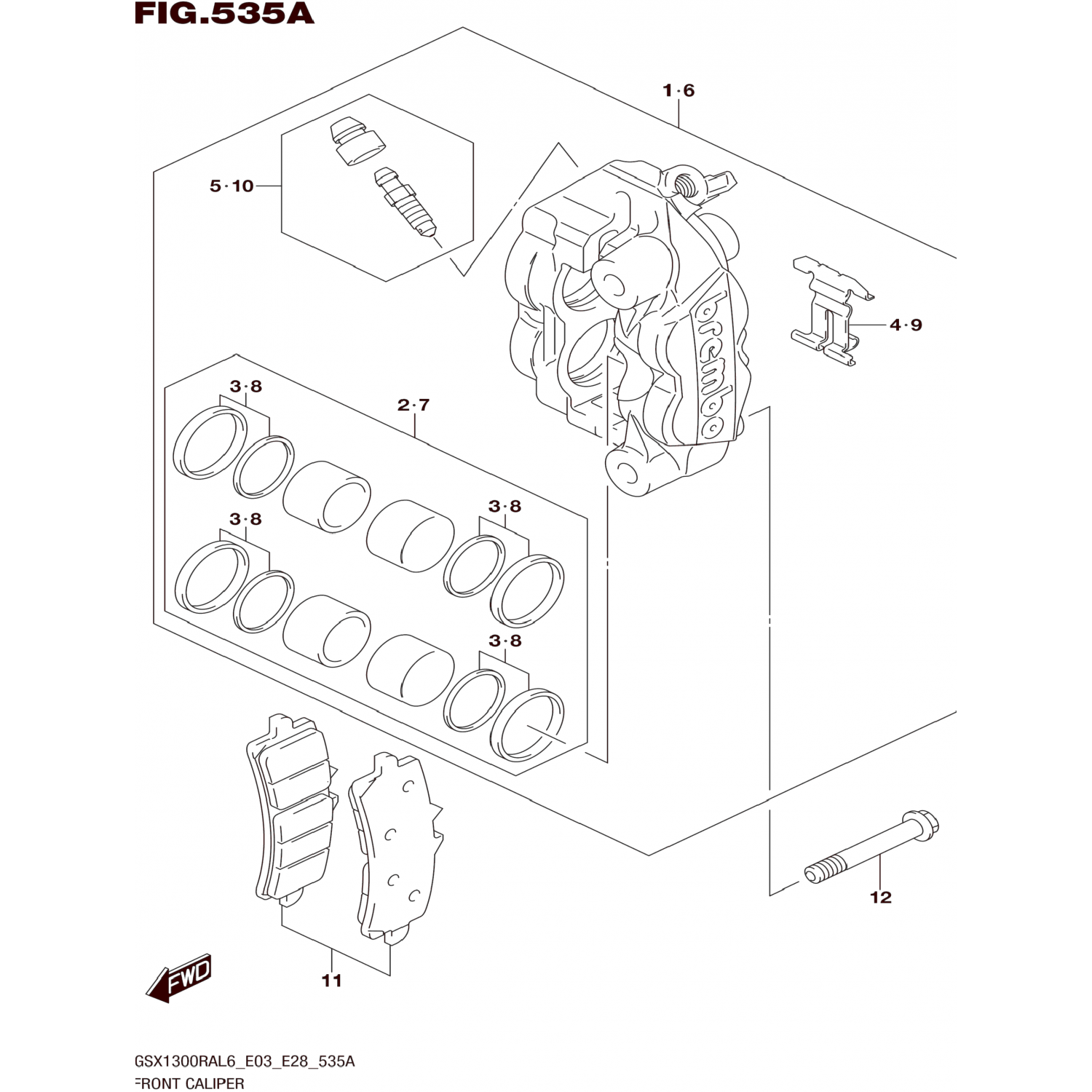 FIG.535A

1·6

5·10

brembo

4·9

3·8

2·7

3·8

3·8

3·8

12

11

FWD

GSX1300RAL6_E03_E28_535A
FRONT CALIPER