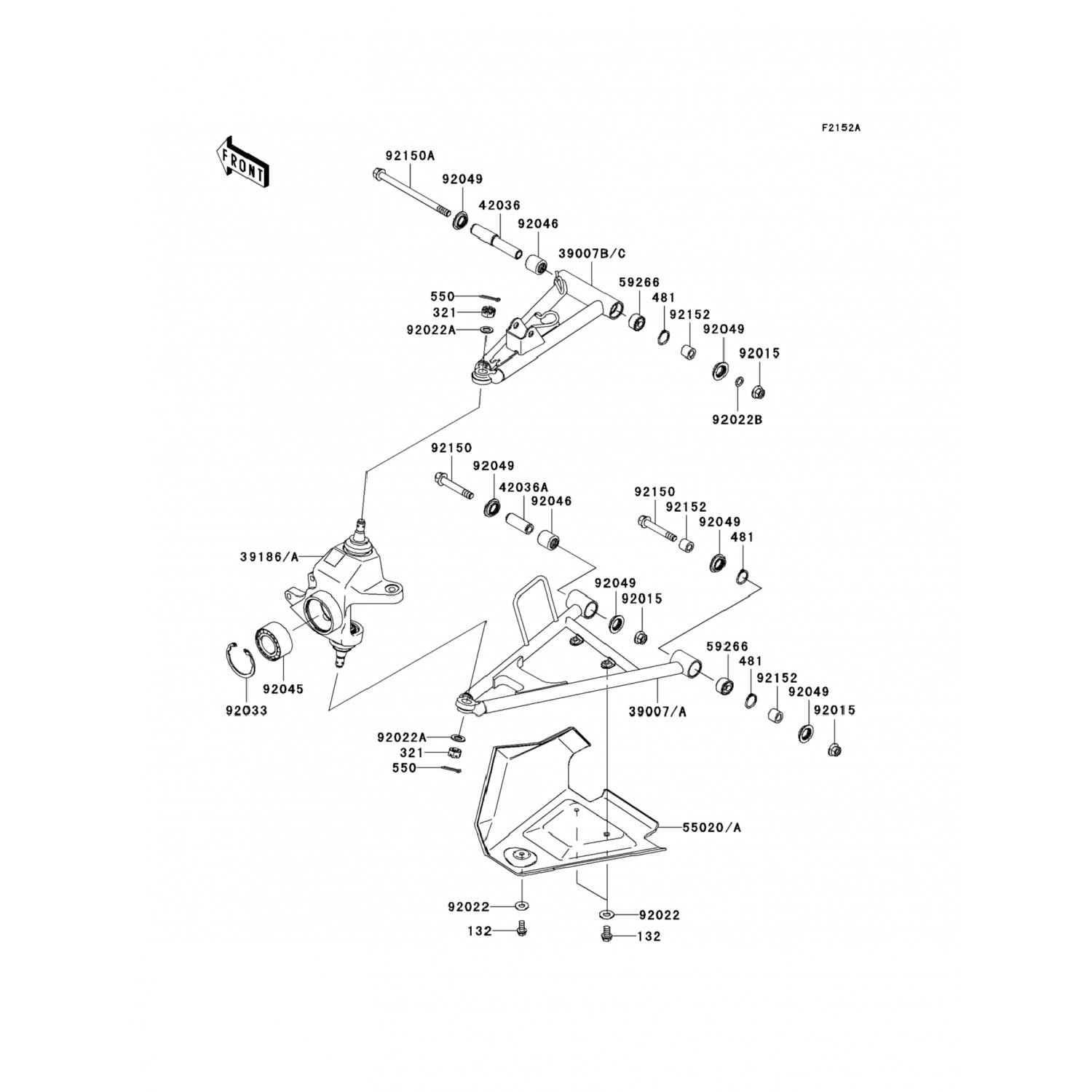 F2152A

FRONT

92150A
92049
42036
92046
39007B/C
550
321
92022A
59266
481
92152
92049
92015
92022B

92150
92049
42036A
92046
92150
92152
92049
481
39186/A
92049
92015
59266
481
92152
92049
92015
92045
92033
39007/A
92022A
321
550
55020/A
92022
92022
132
132