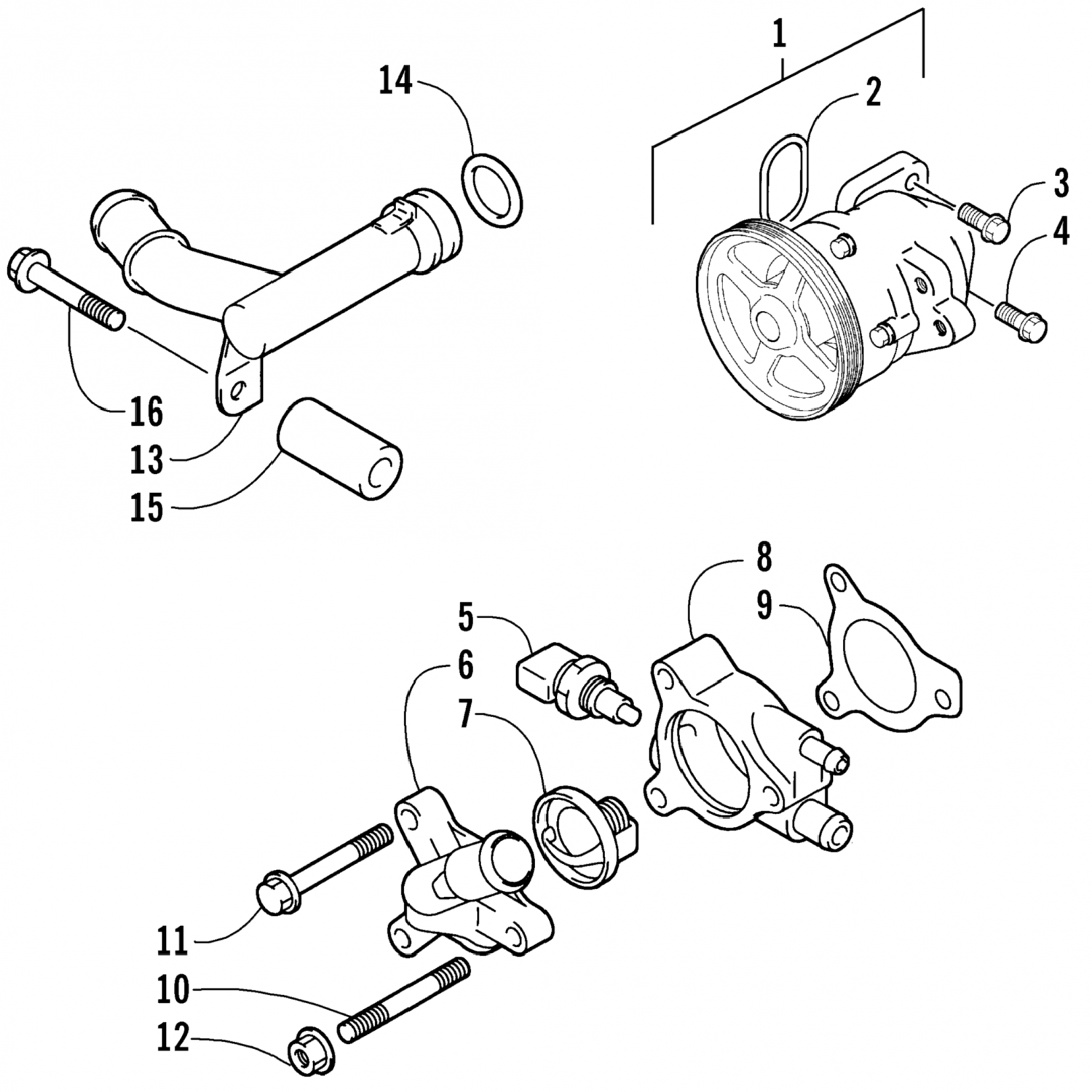 14
1
2
3
4
16
13
15
8
9
5
6
7
11
10
12