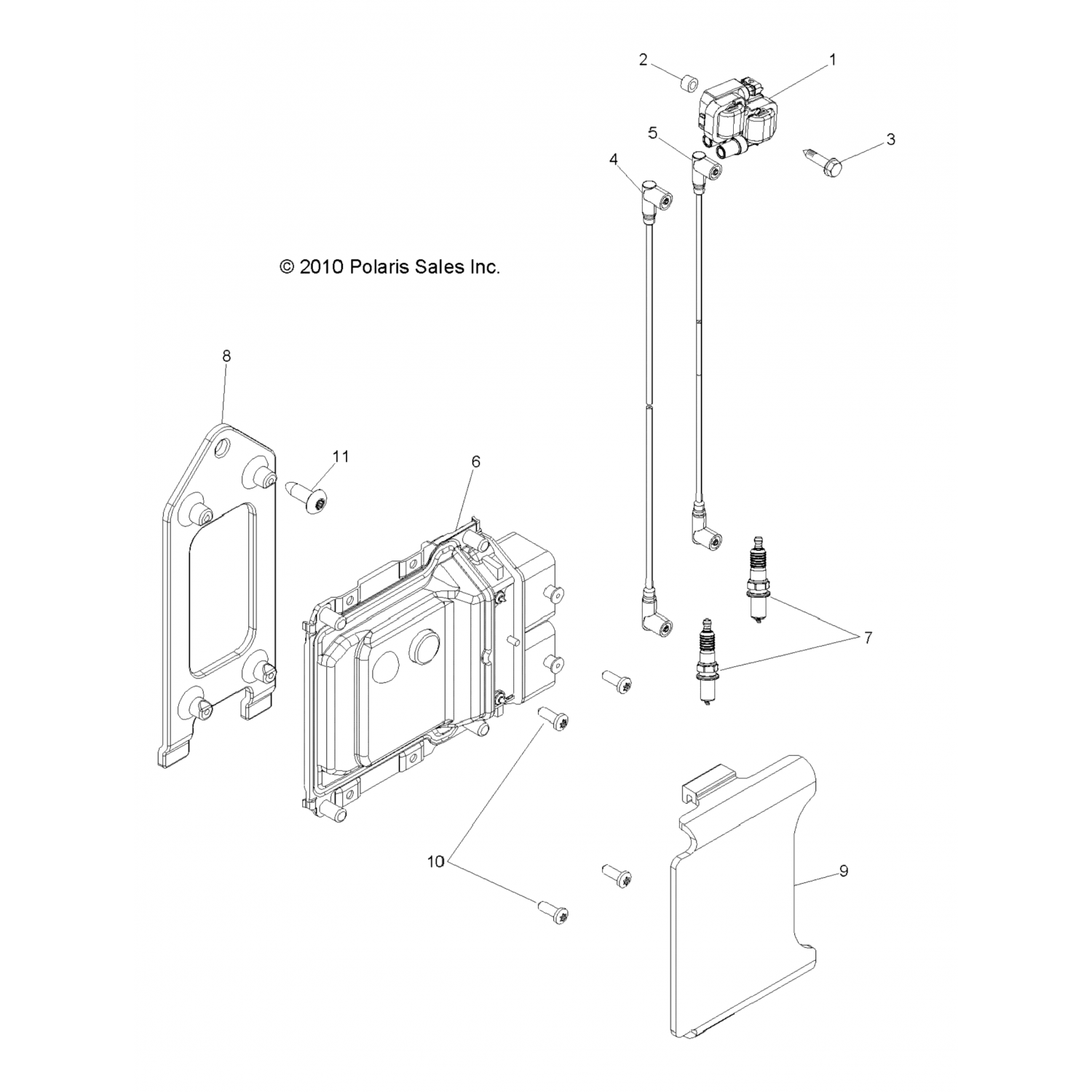 2
1
5
3
4
© 2010 Polaris Sales Inc.
8
11
6
7
10
9