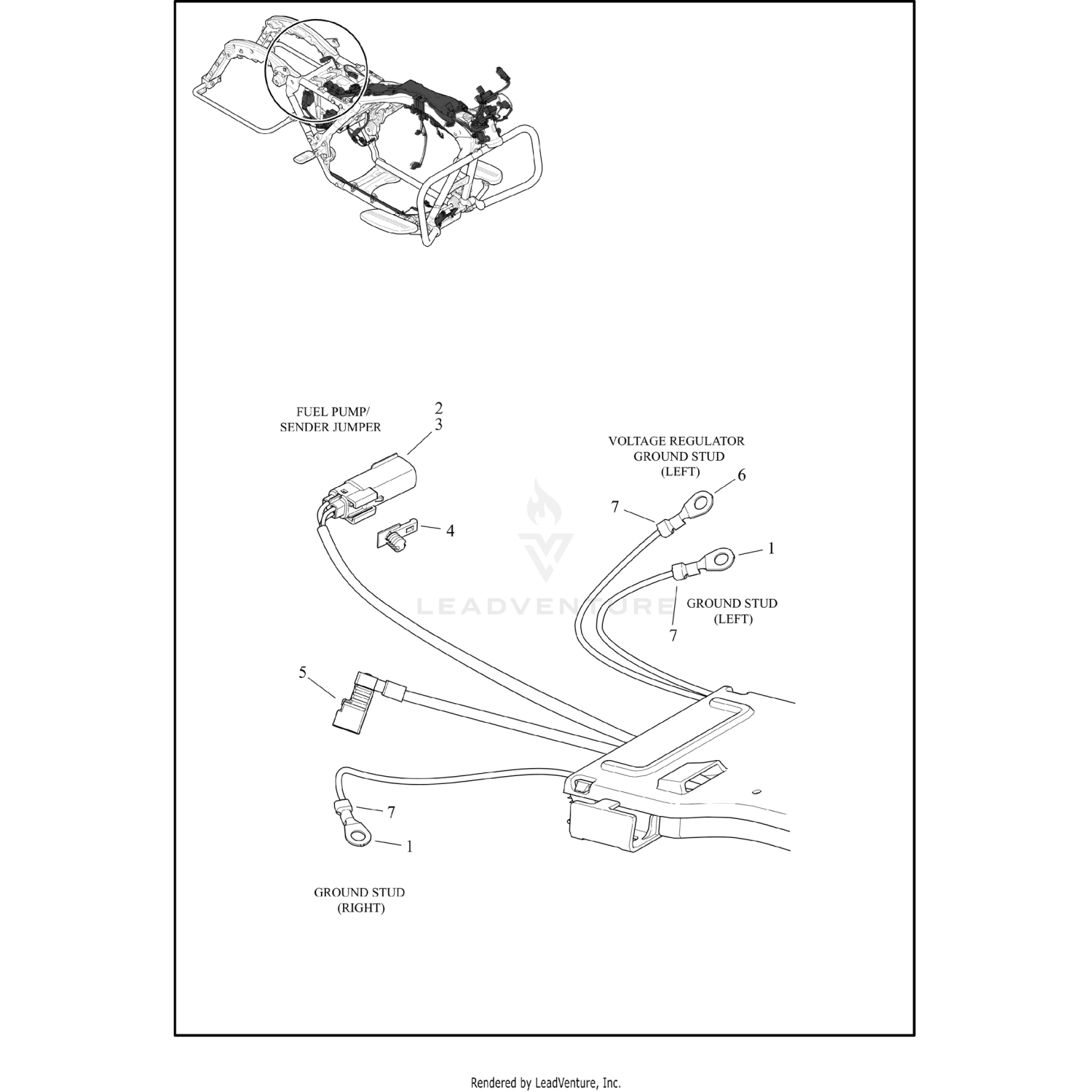 FUEL PUMP/
SENDER JUMPER

2
3

VOLTAGE REGULATOR
GROUND STUD
(LEFT)

6

7

4

1

LEADVENTURE

GROUND STUD
(LEFT)

7

5

7

1

GROUND STUD
(RIGHT)

Rendered by LeadVenture, Inc.