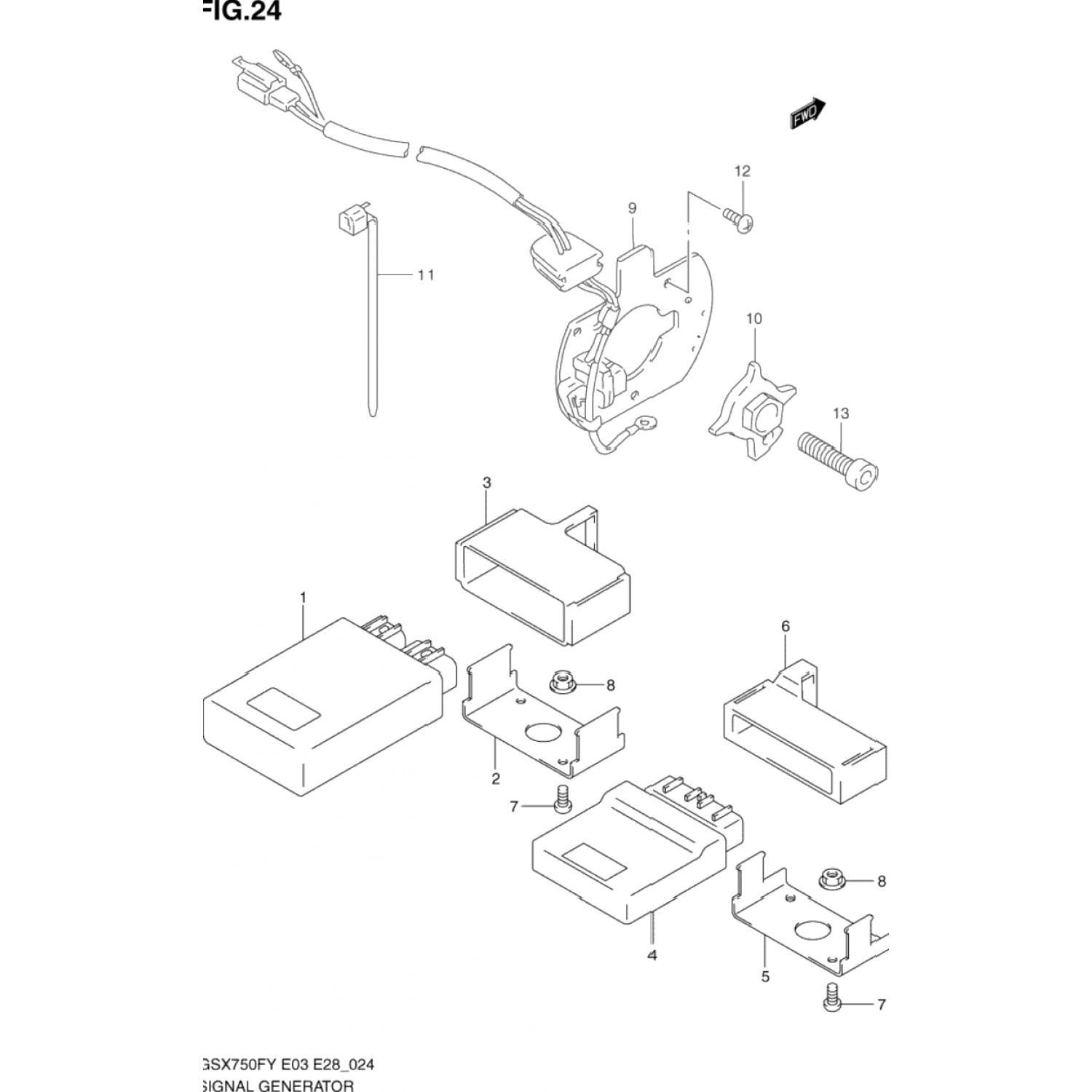 FIG.24

FWD

12

9

11

10

13

3

1

6

8

2

7

8

4

5

7

GSX750FY E03 E28_024

SIGNAL GENERATOR