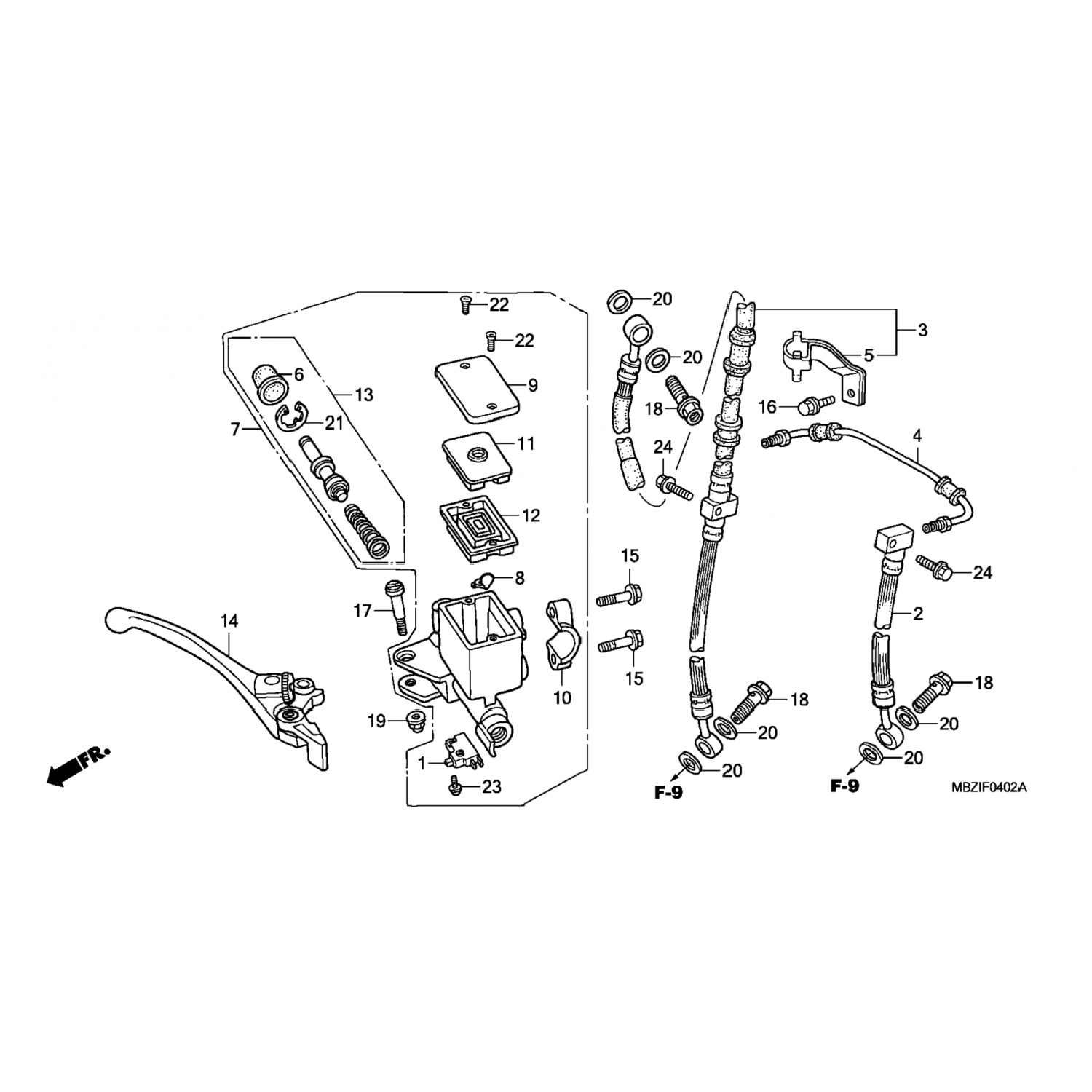 22
22
6
13
9
7
21
11
12
8
17
14
10
19
1
23
FR.
20
20
18
24
15
15
18
20
20
F-9
3
5
16
4
24
2
18
20
20
F-9
MBZIF0402A