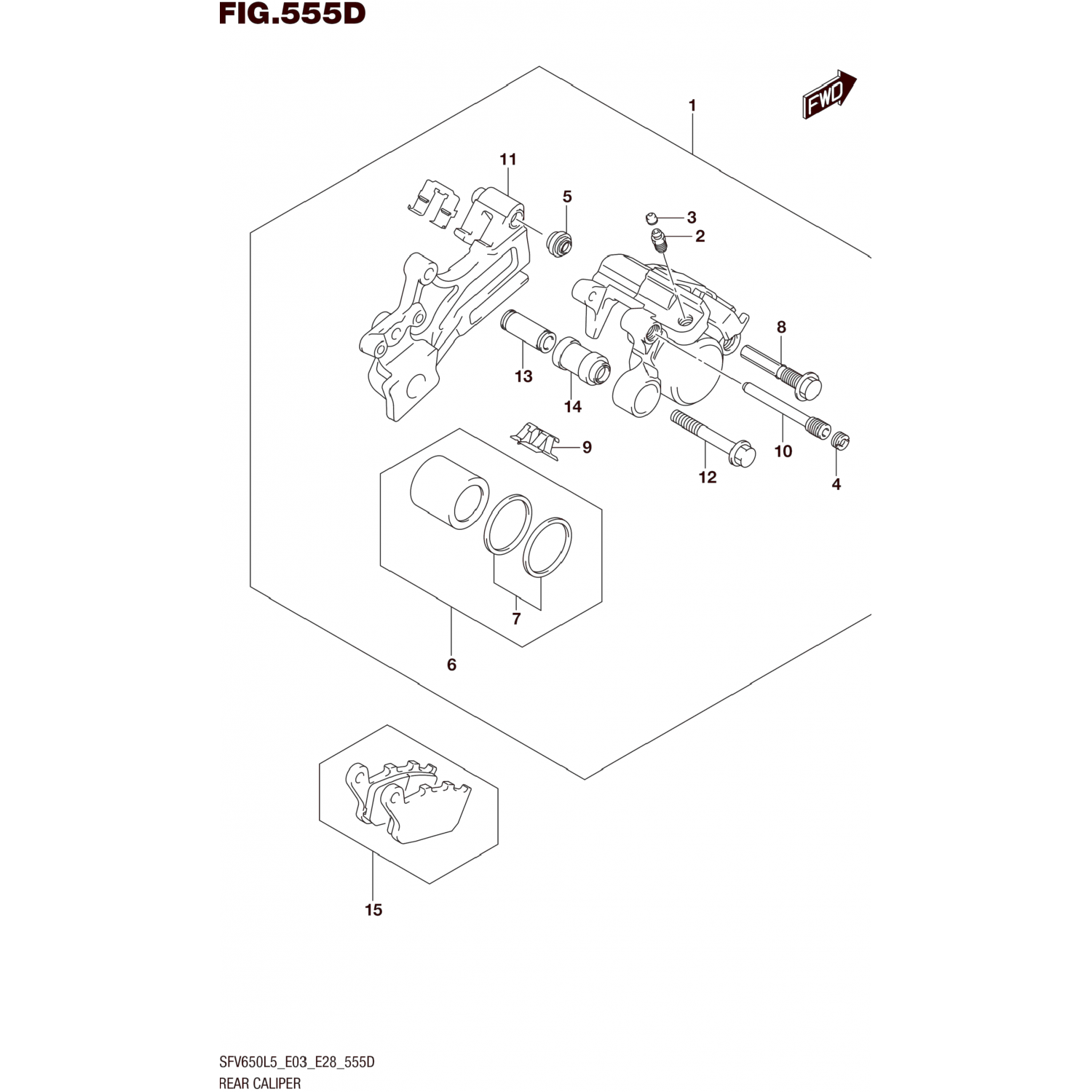 FIG.555D

FWD

1
11
5
3
2
8
13
14
9
10
12
4
7
6
15

SFV650L5_E03_E28_555D
REAR CALIPER