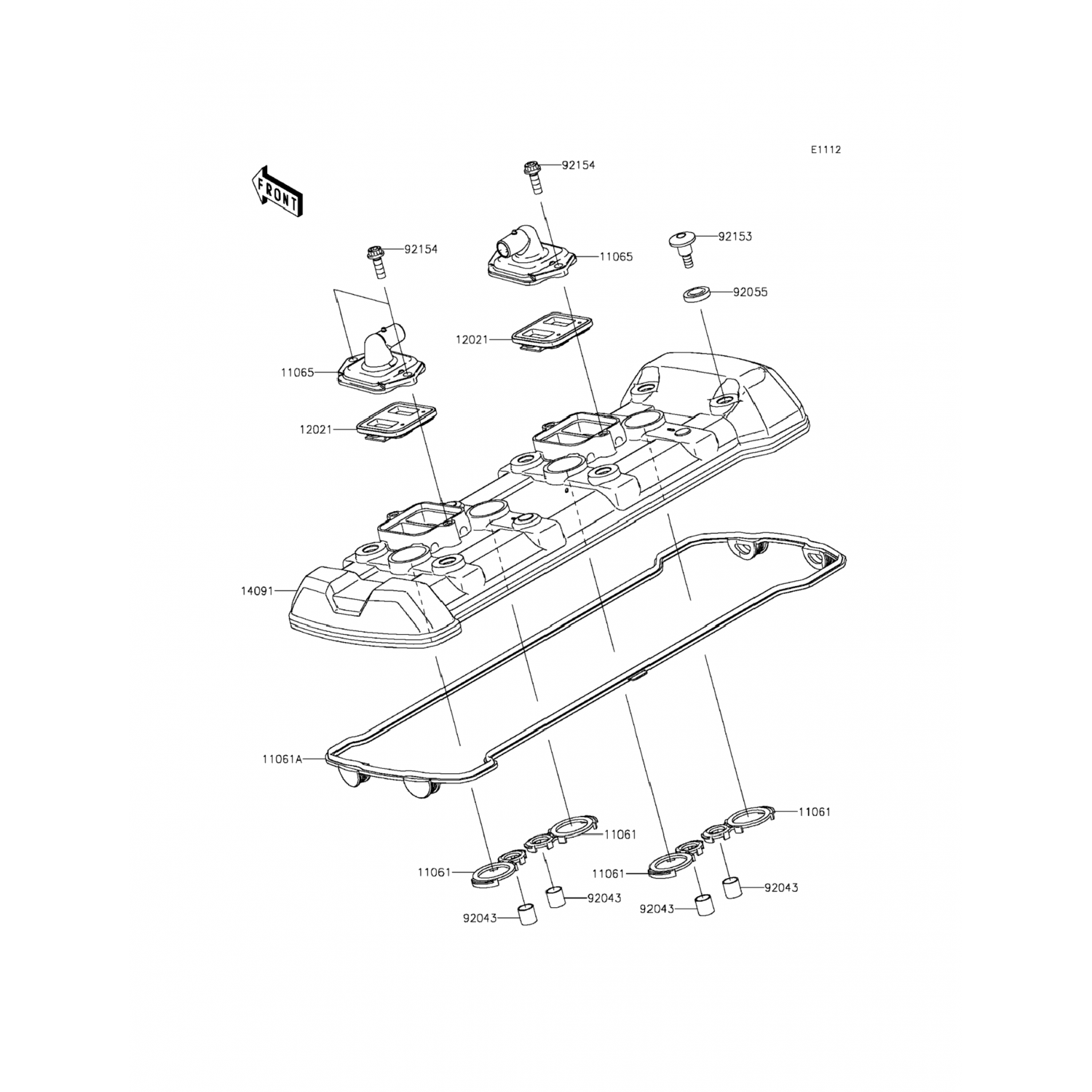 E1112

FRONT

92154

92154

11065

92153

92055

12021

11065

12021

14091

11061A

11061

11061

11061

11061

92043

92043

92043

92043