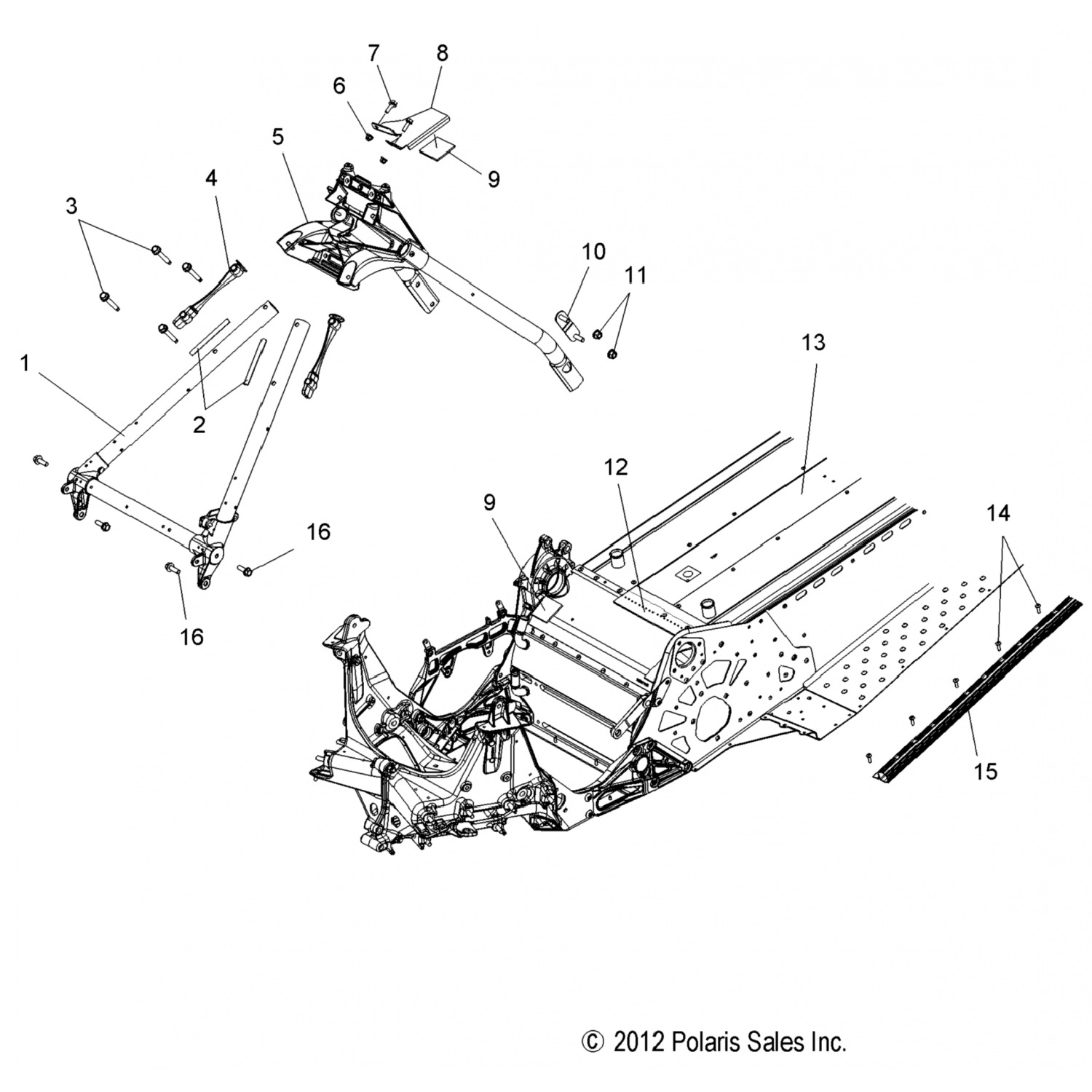 7
8
6
5
9
4
3
10
11
13
1
2
12
9
14
16
16
15
© 2012 Polaris Sales Inc.