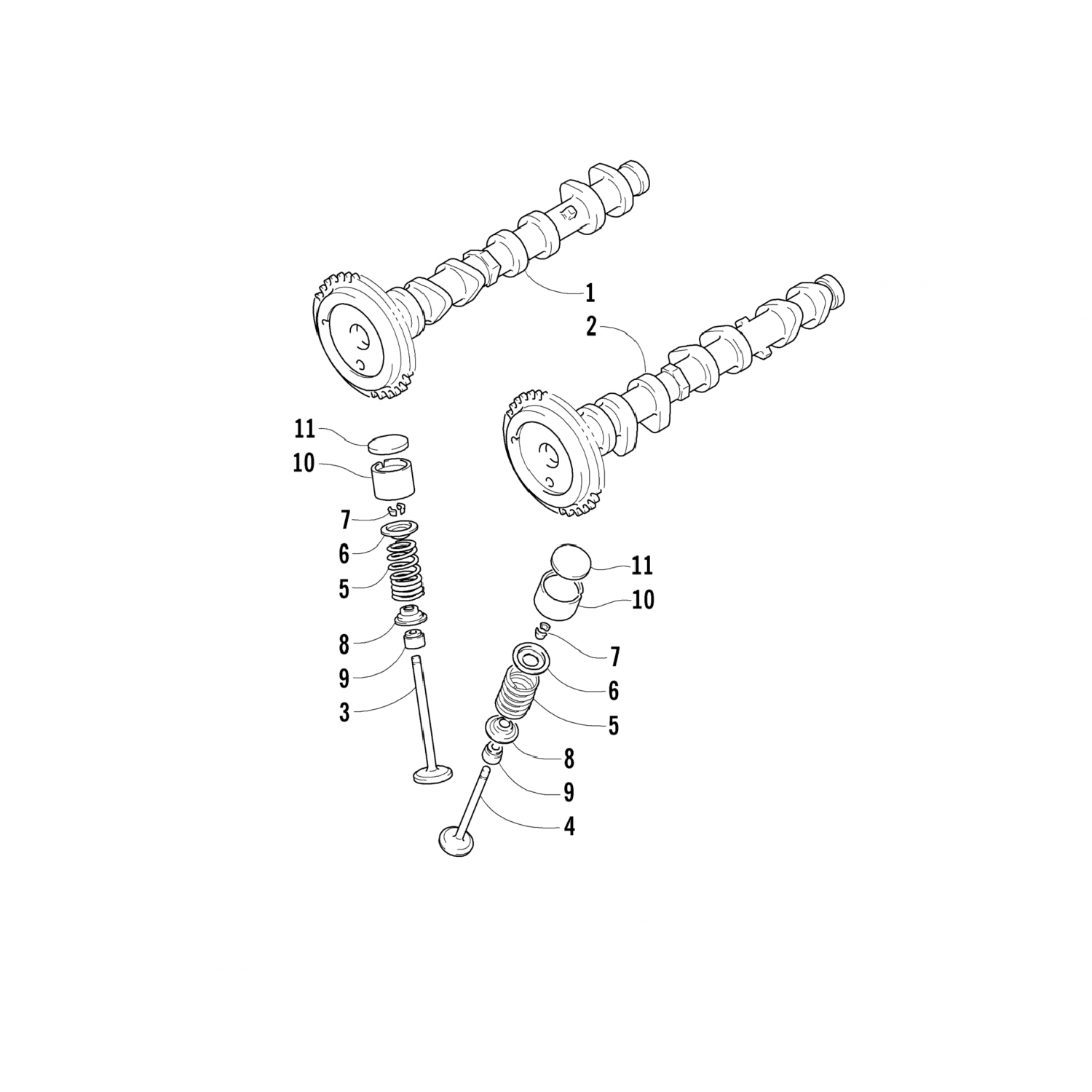 1
2
11
10
7
6
5
8
9
3
11
10
7
6
5
8
9
4