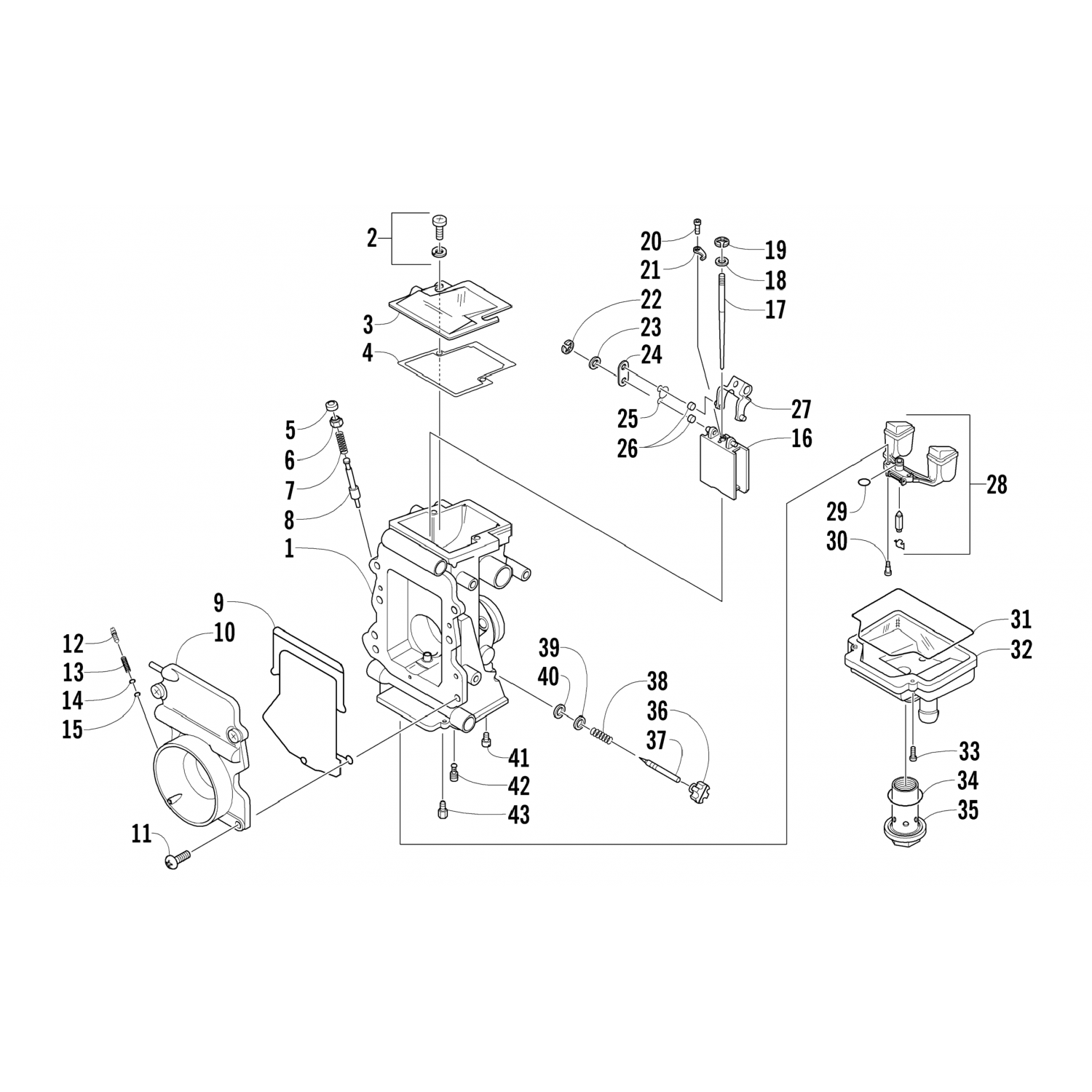 2
3
4
5
6
7
8
1
9
10
12
13
14
15
11
20
21
22
23
24
25
26
19
18
17
27
16
28
29
30
31
32
33
34
35
39
40
38
36
37
41
42
43