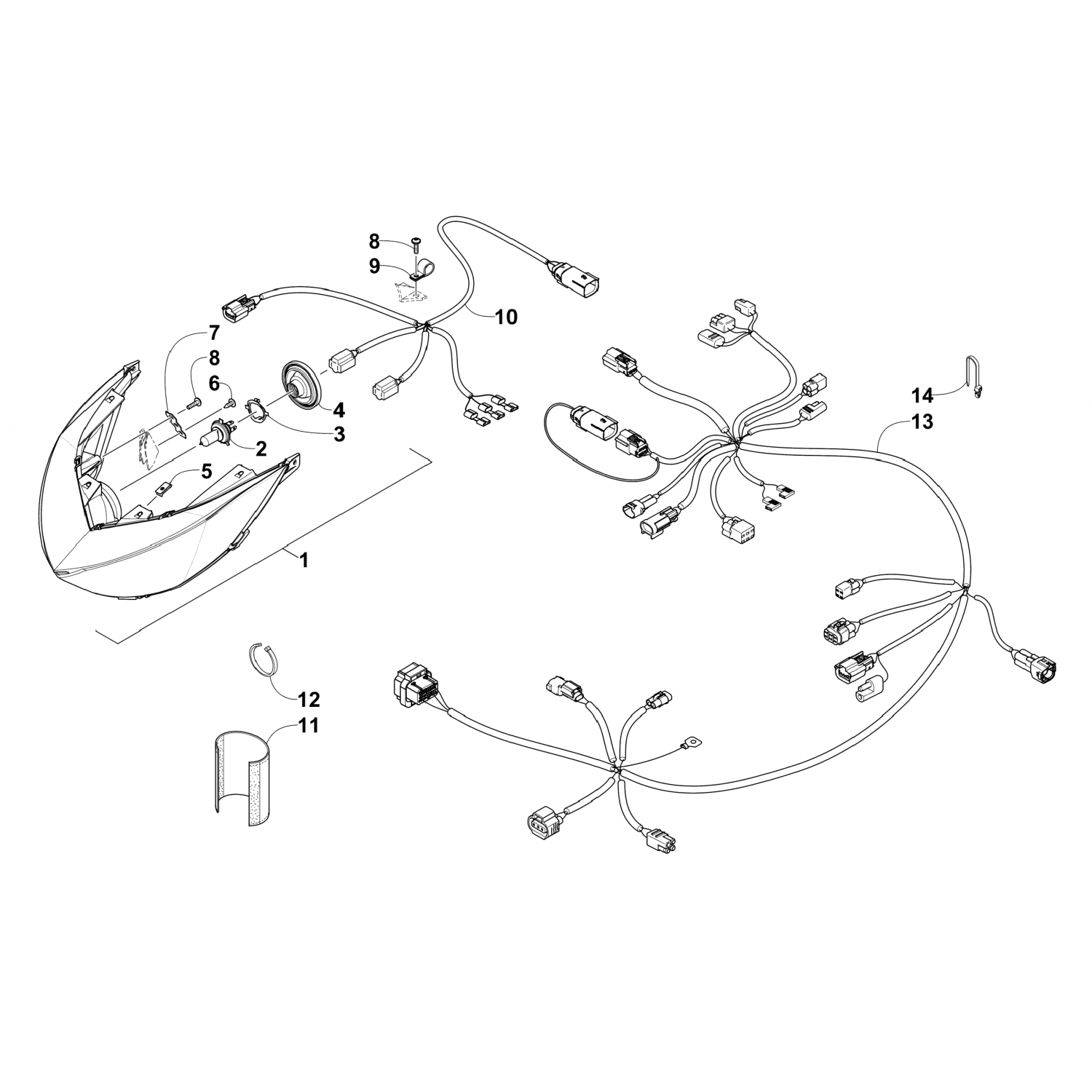 8
9
10
7
8
6
4
3
2
5
1
14
13
12
11