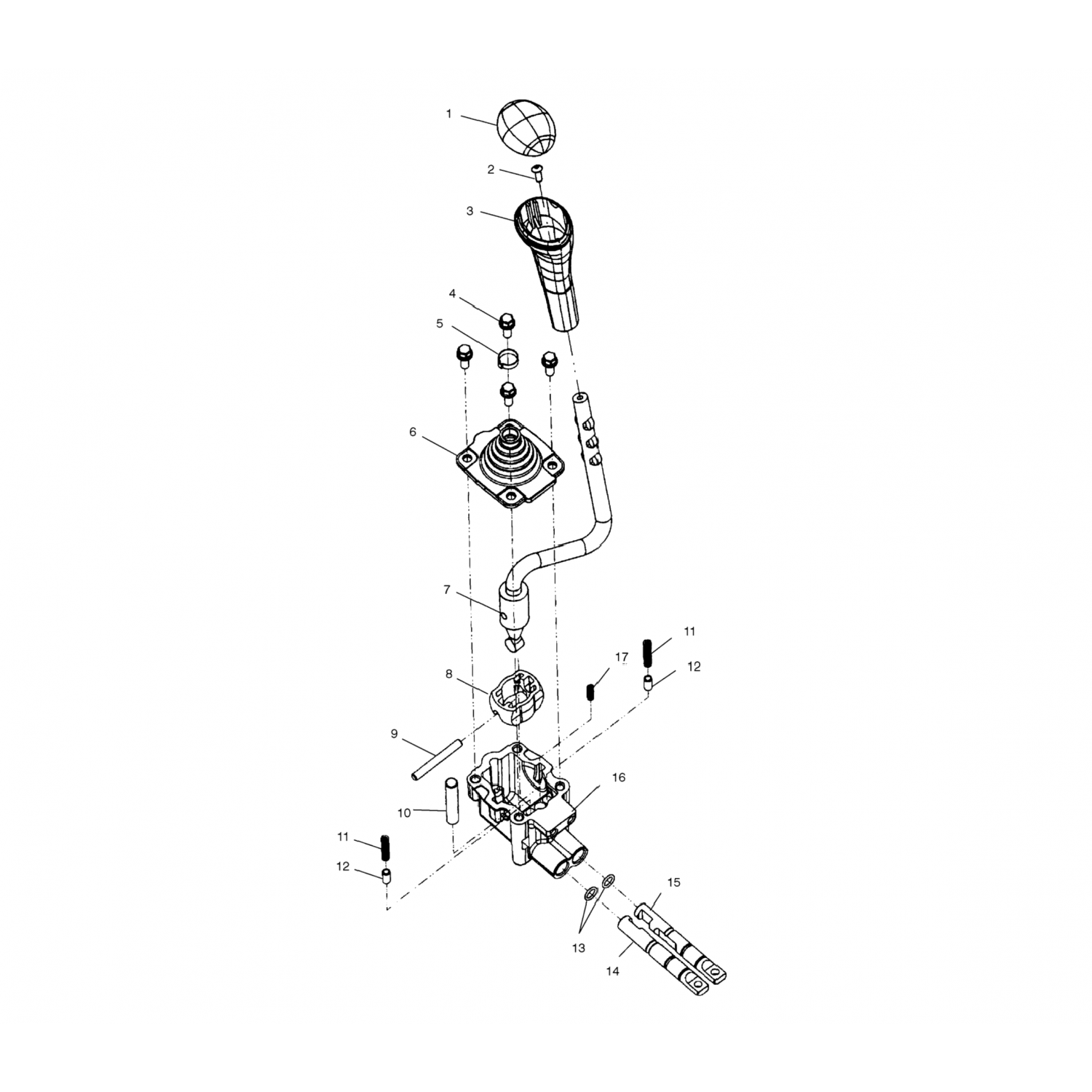 1
2
3
4
5
6
7
11
17
12
8
9
16
10
11
12
15
13
14