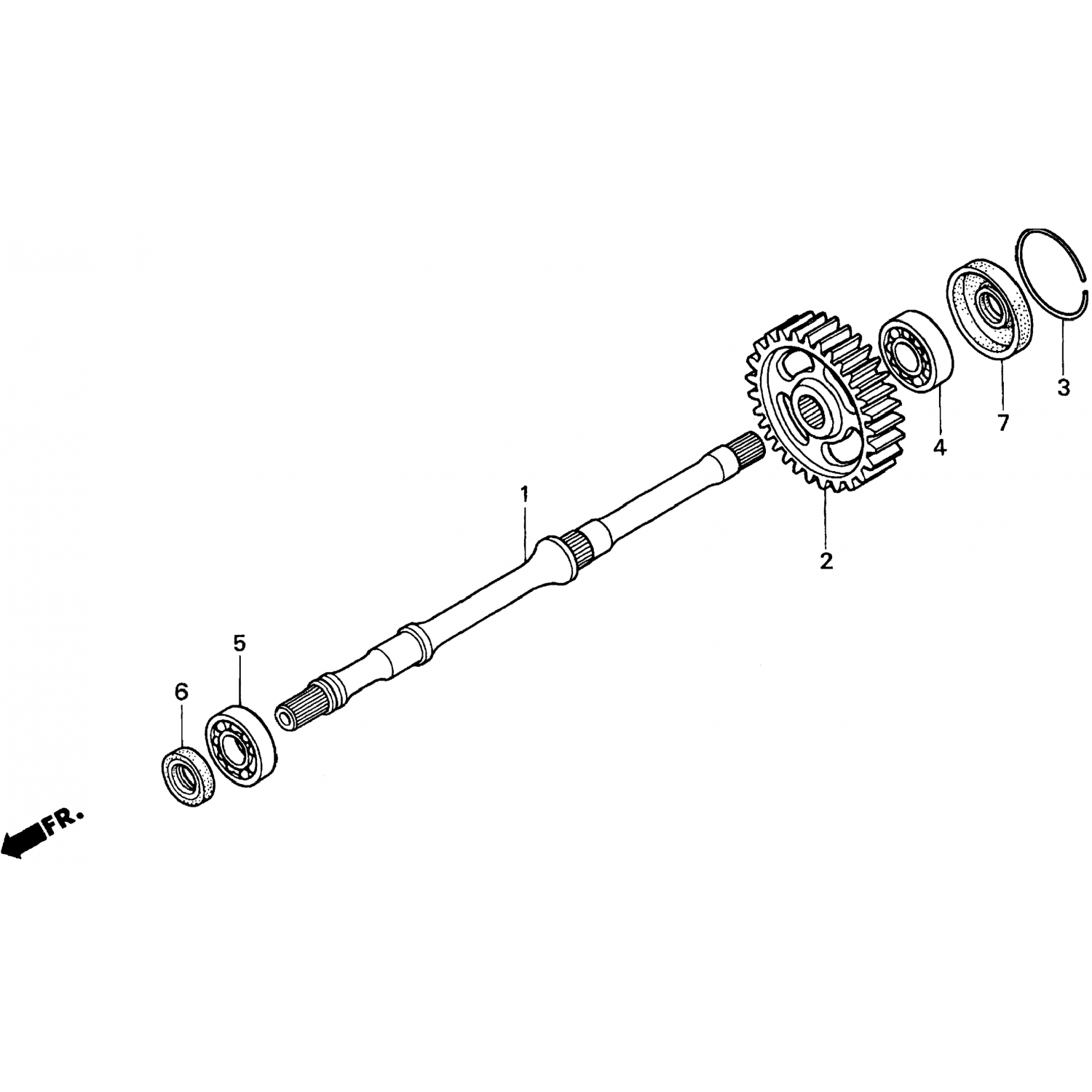 3
7
4
2
1
5
6
FR.