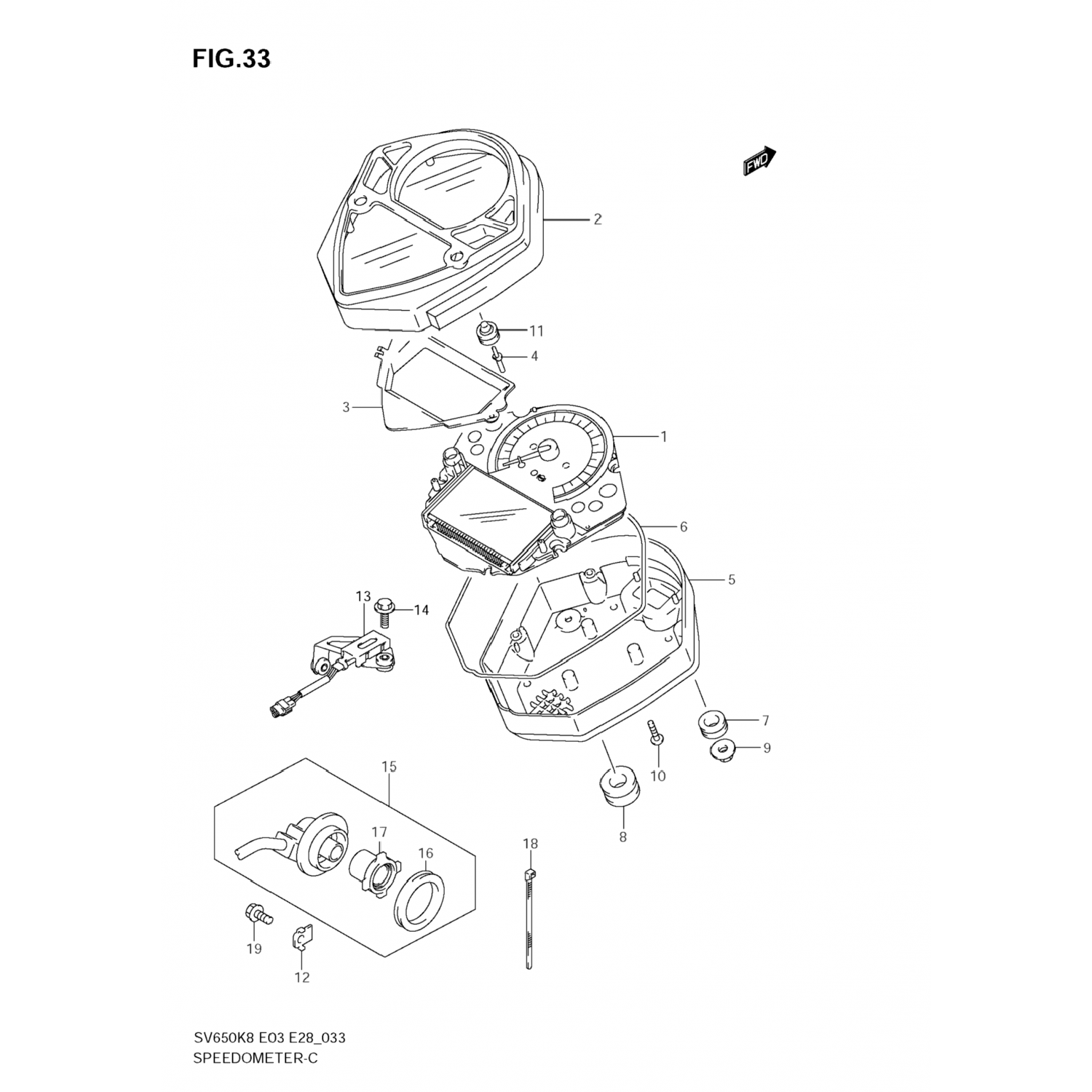 FIG.33

FWD

2

11

4

3

1

6

5

13

14

7

9

10

8

15

17

16

18

19

12

SV650K8 E03 E28_033
SPEEDOMETER-C