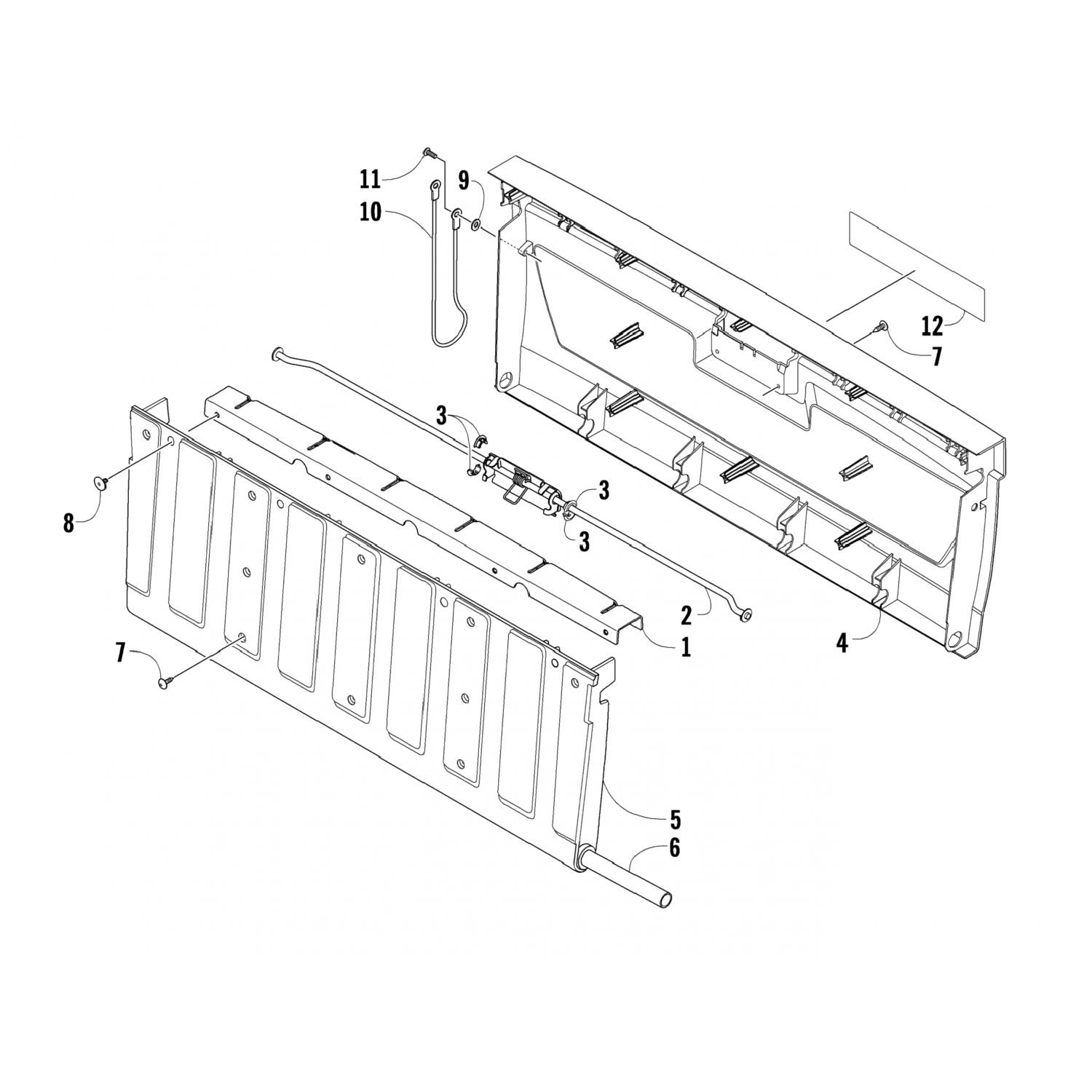 11
9
10
12
7
3
3
3
8
2
1
4
7
5
6