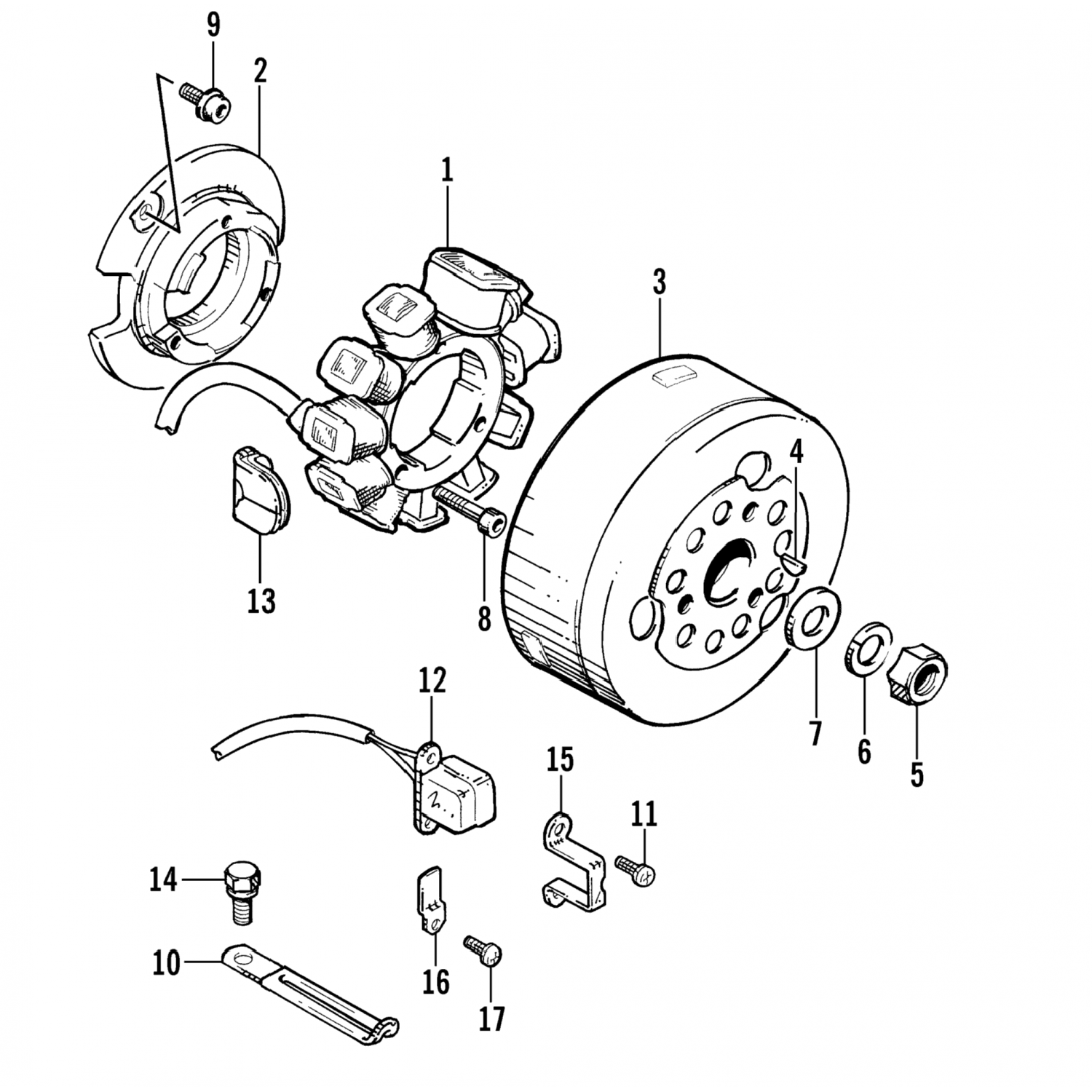 9
2
1
3
4
13
8
7
6
5
12
15
11
14
10
16
17