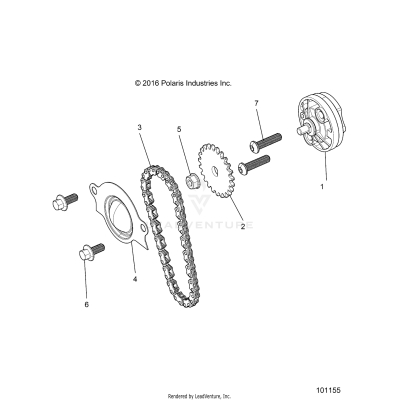 © 2016 Polaris Industries Inc.

7

3

5

1

2

4

6

LEADVENTURE

101155

Rendered by LeadVenture, Inc.