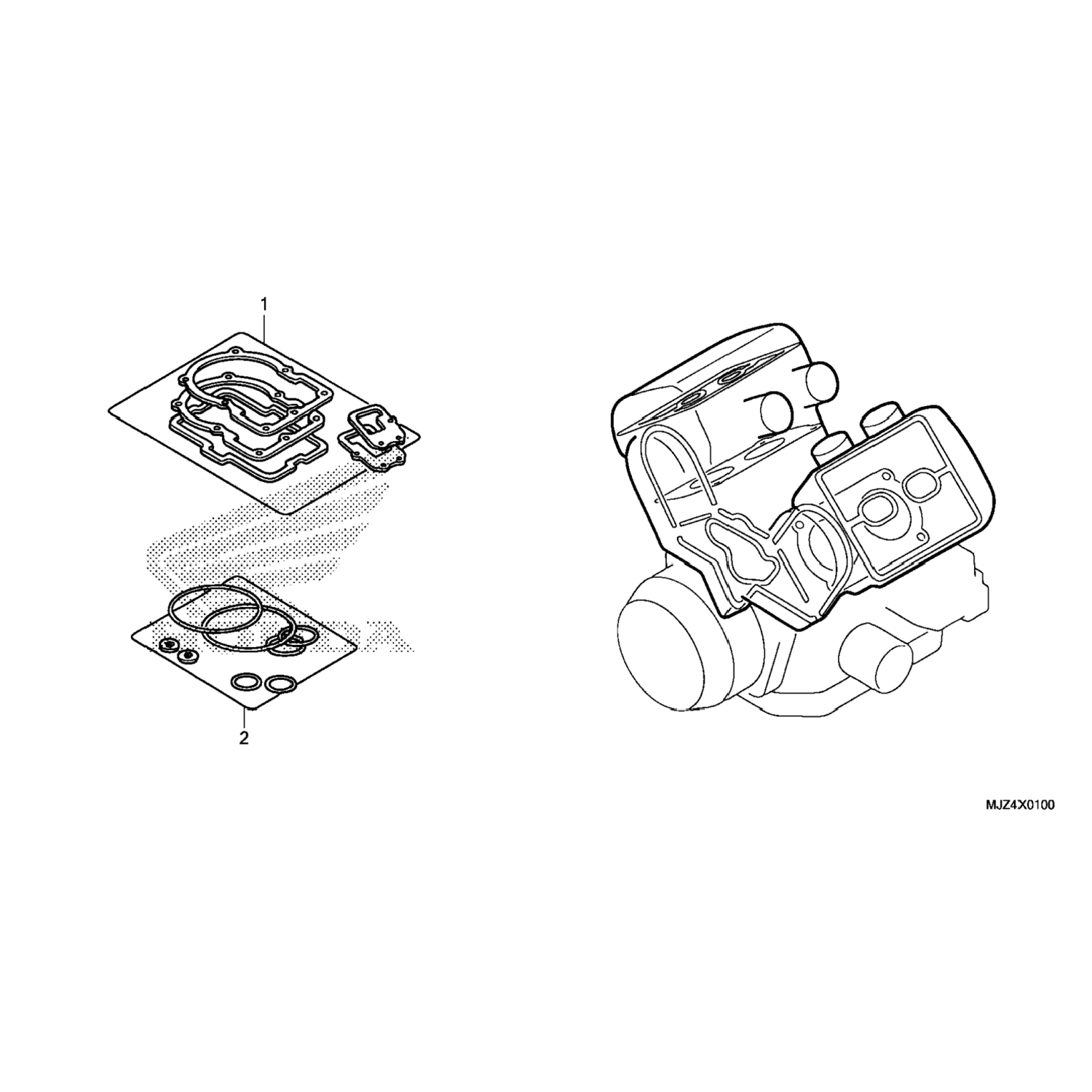 1

2

MJZ4X0100