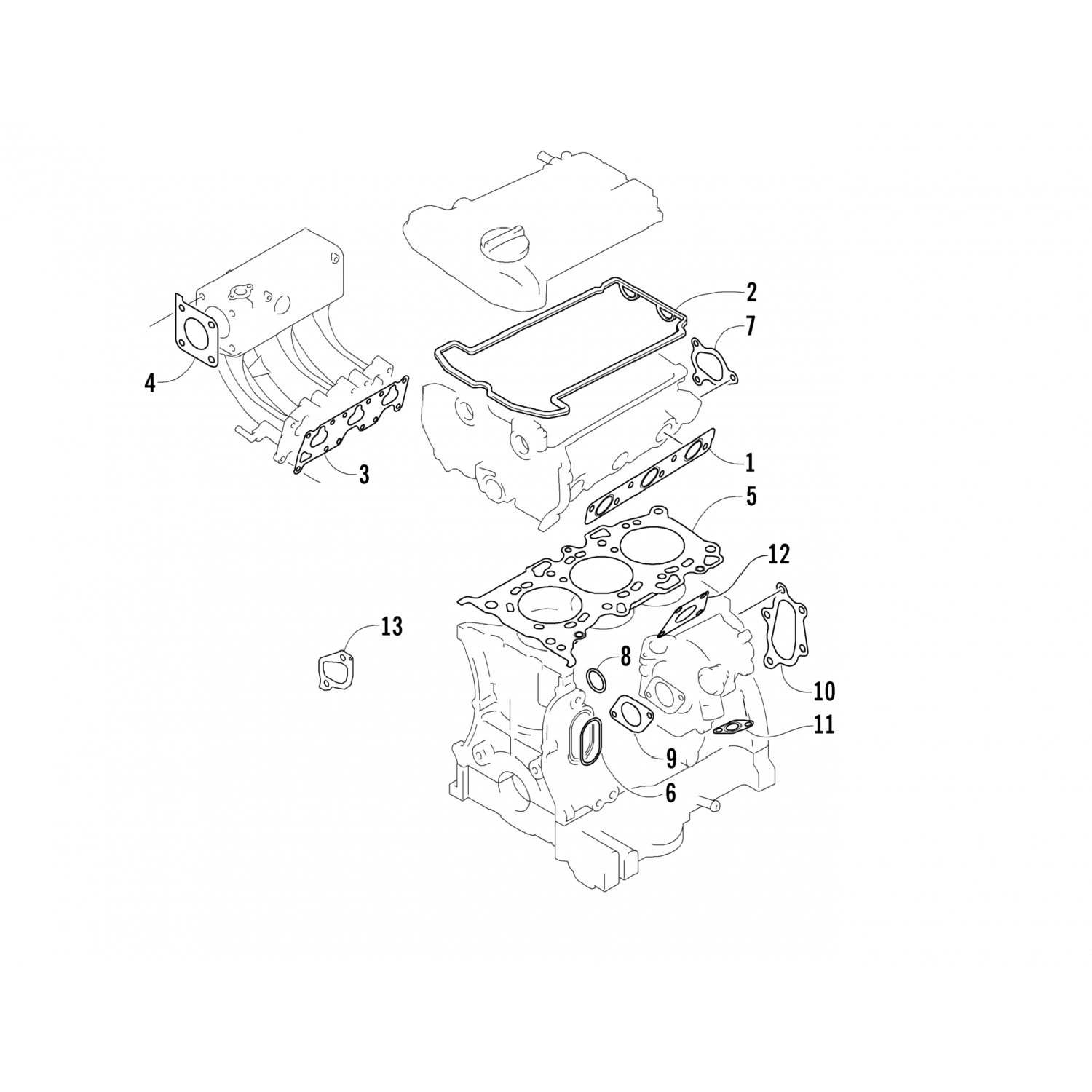 2
7
4
3
1
5
12
13
8
10
11
9
6