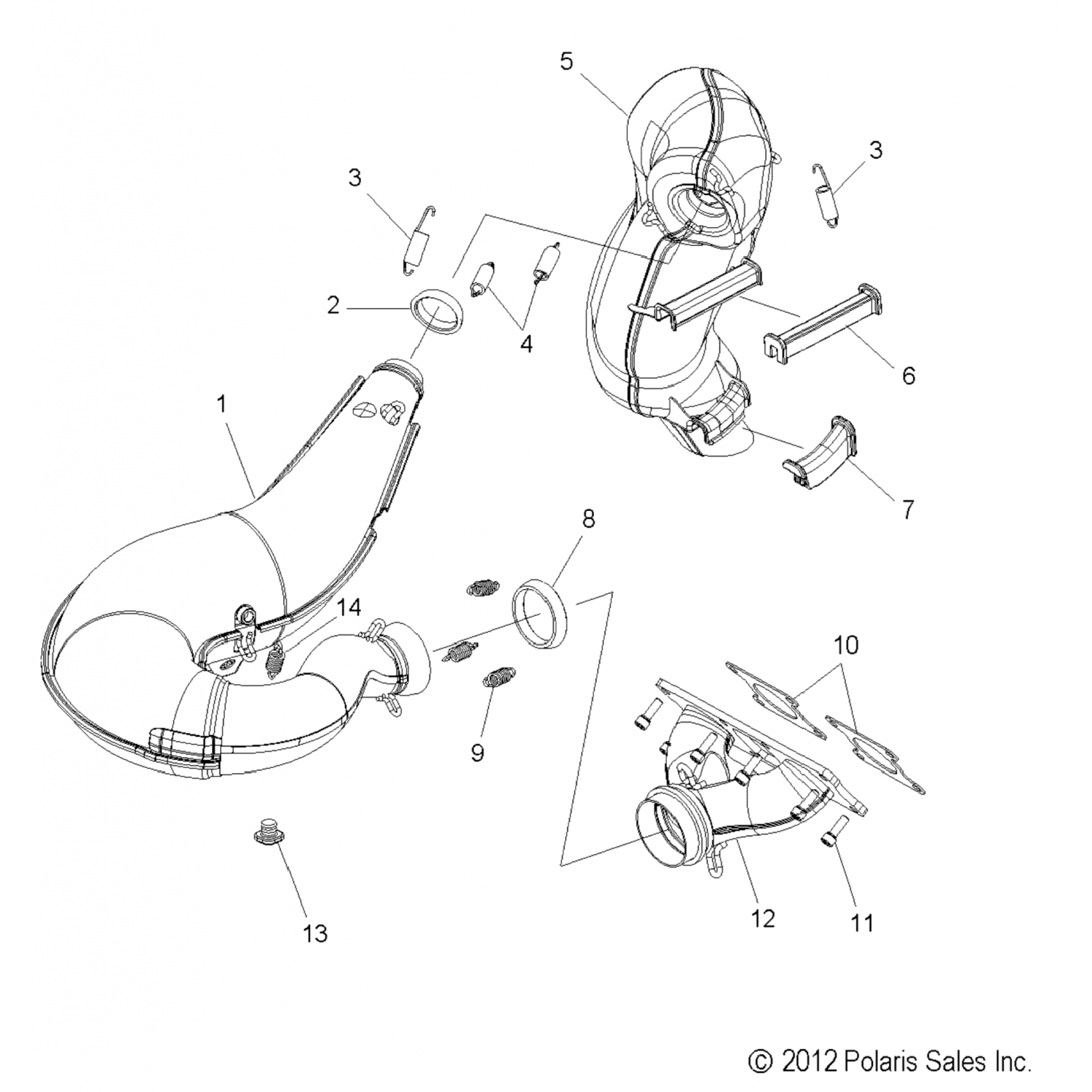 5

3

3

2

4

6

1

7

8

14

10

9

12

11

13

© 2012 Polaris Sales Inc.