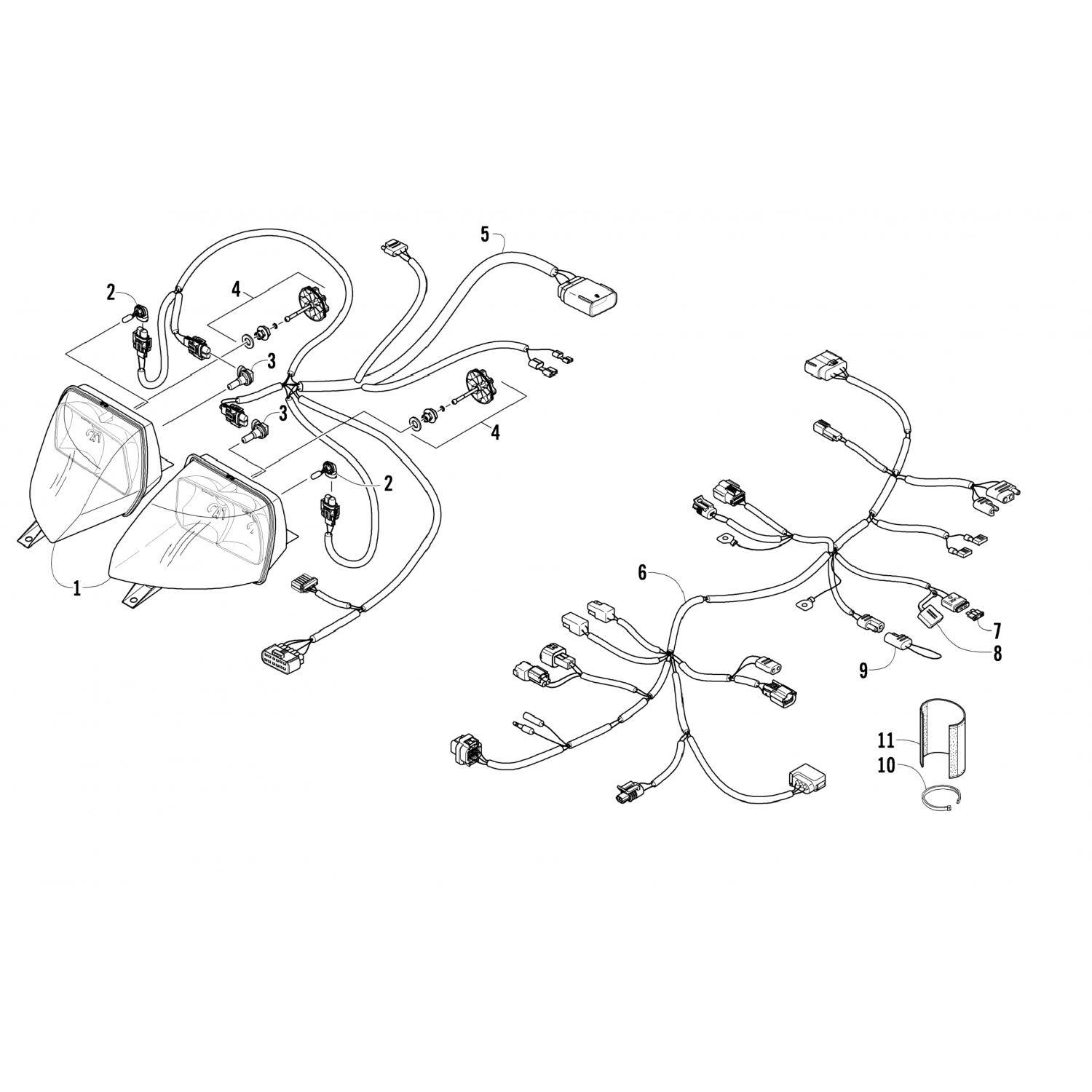 5
2
4
3
3
4
2
1
6
7
8
9
11
10