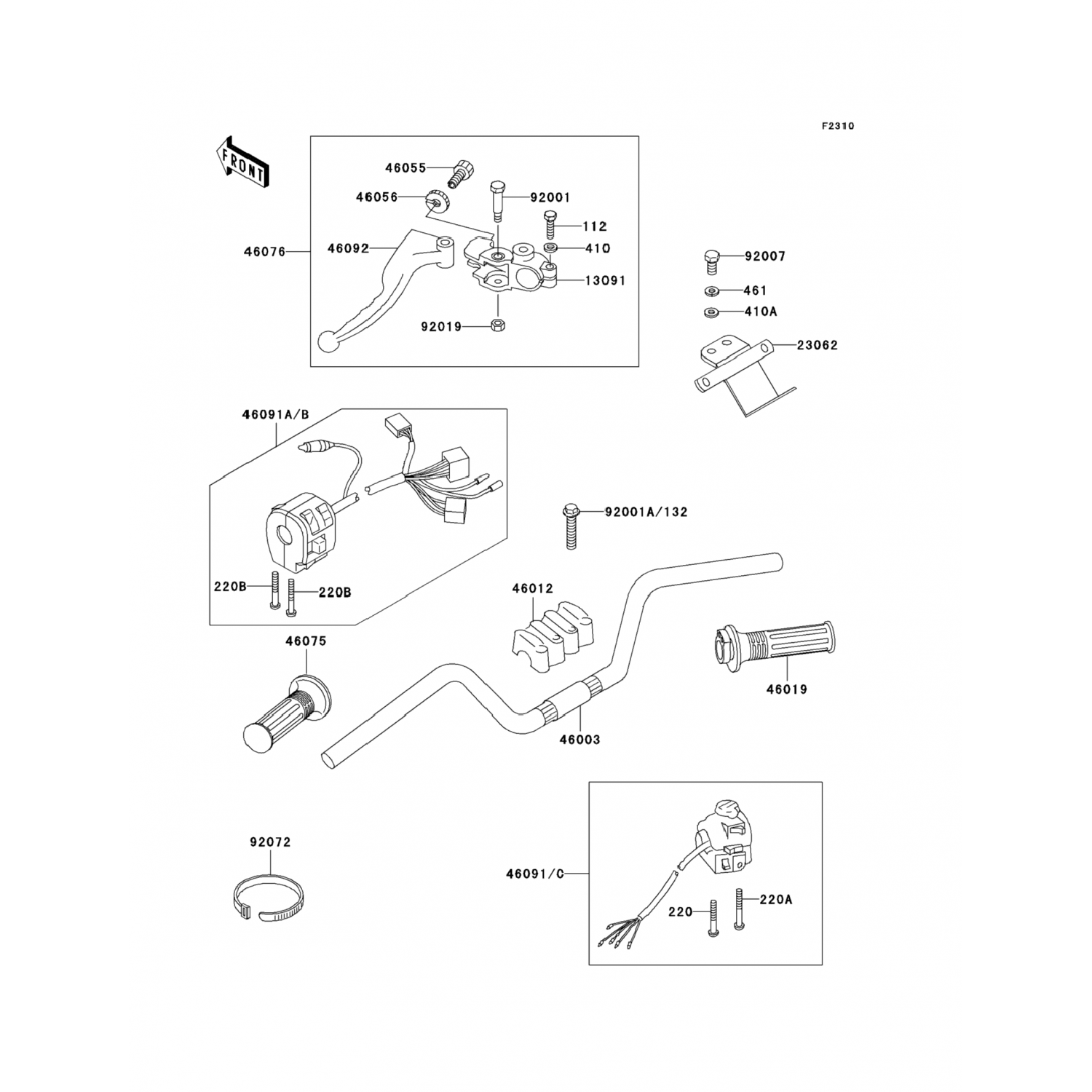 F2310

FRONT

46055
46056
92001
112
46076
46092
410
13091
92019

92007
461
410A
23062

46091A/B
220B
220B

92001A/132

46012

46075

46019

46003

92072

46091/C
220
220A