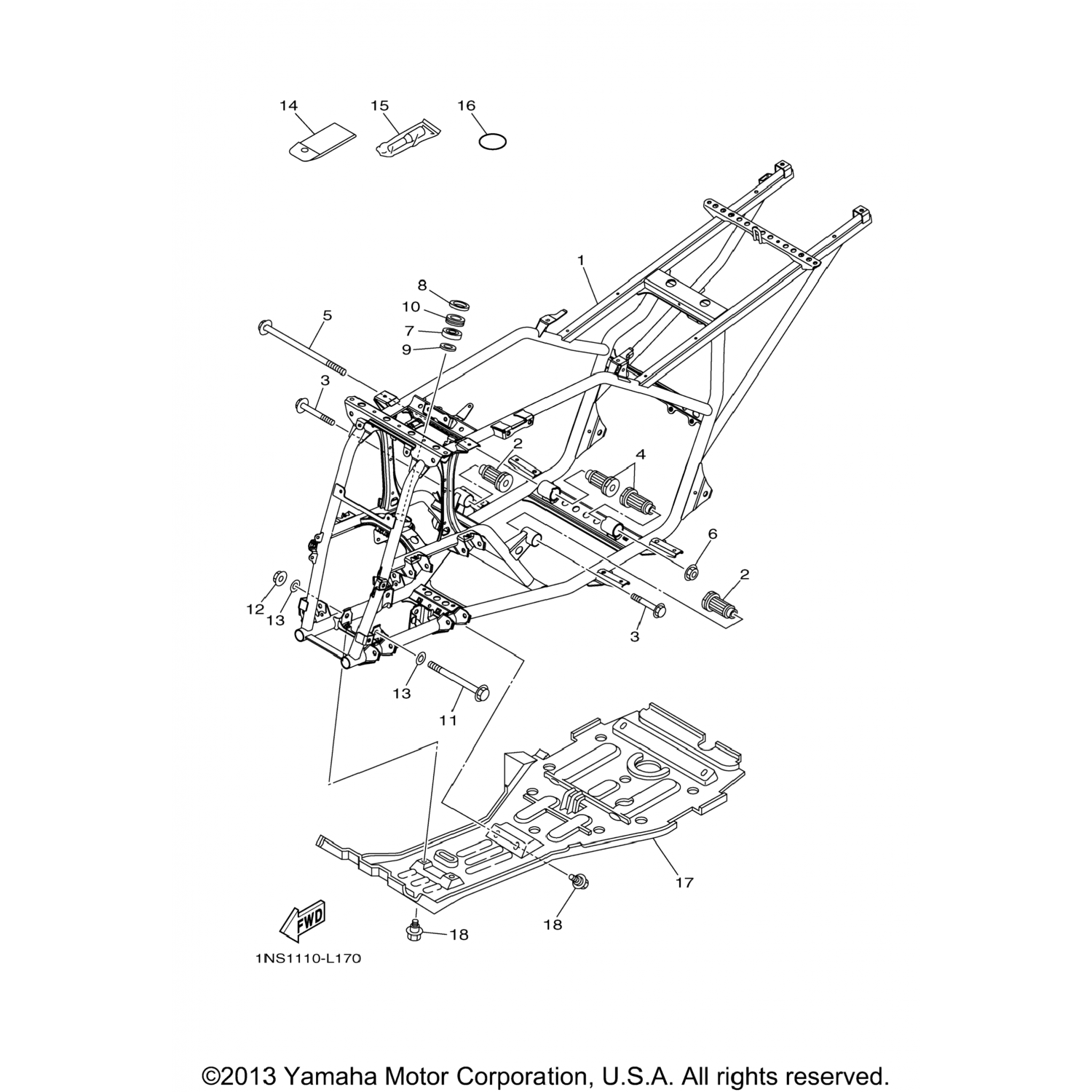 14
15
16
1
8
10
7
9
5
3
2
4
6
2
12
13
3
13
11
17
18
18
FWD
1NS1110-L170

©2013 Yamaha Motor Corporation, U.S.A. All rights reserved.