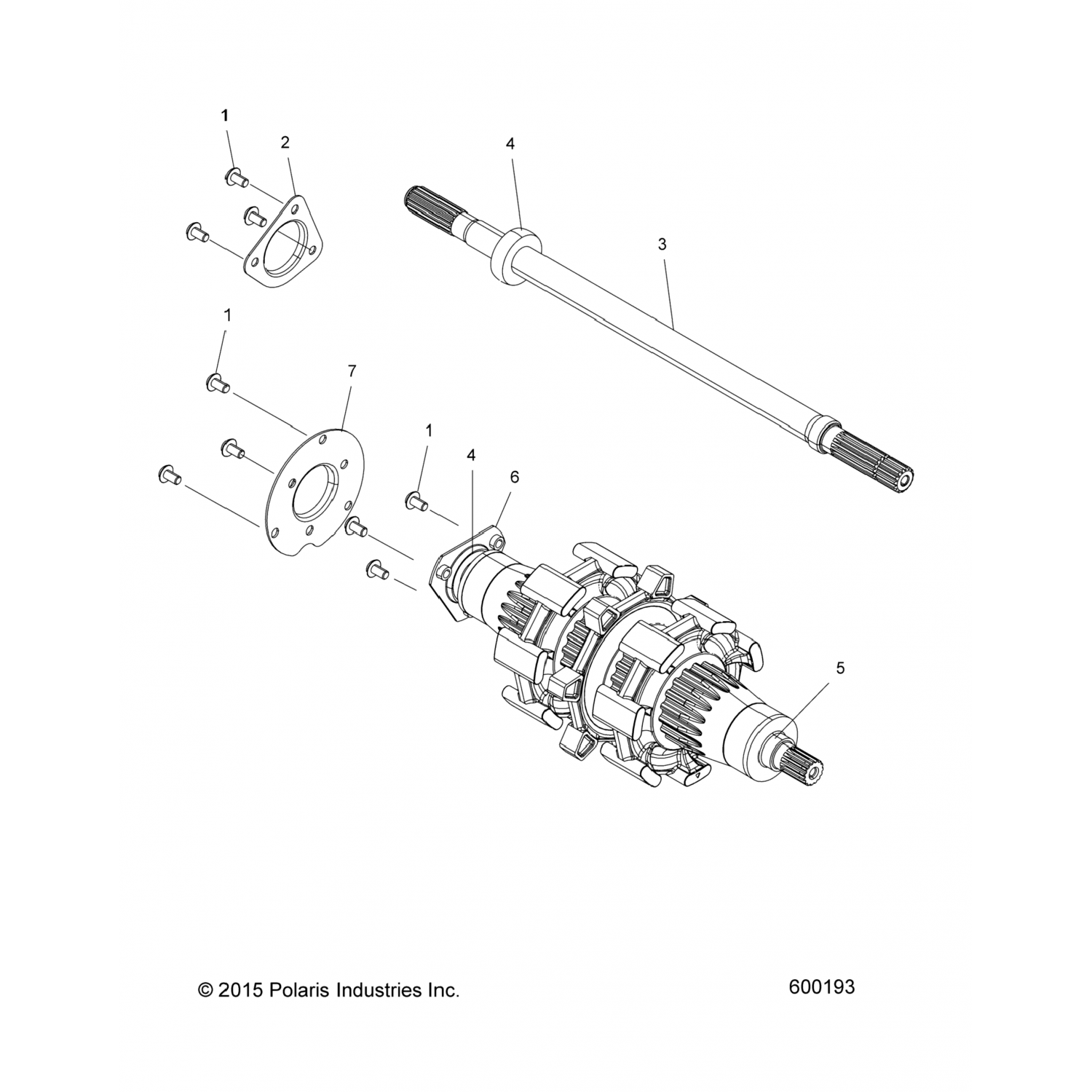 1
2
4
3
1
7
1
4
6
5

© 2015 Polaris Industries Inc.

600193