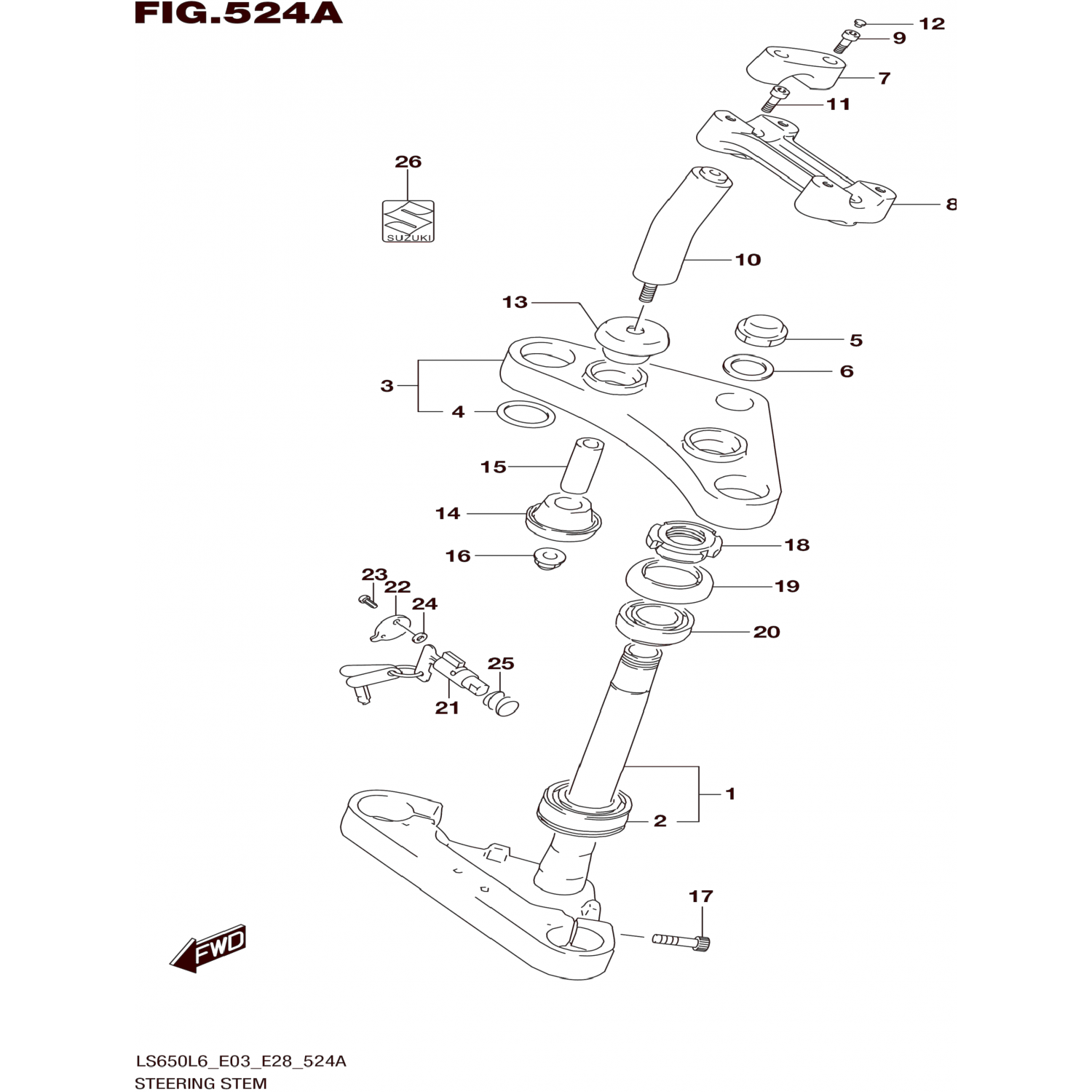 FIG.524A

12
9
7
11
8
26
SUZUKI
10
13
5
6
3
4
15
14
18
16
19
23
22
24
20
25
21
1
2
17
FWD

LS650L6_E03_E28_524A
STEERING STEM