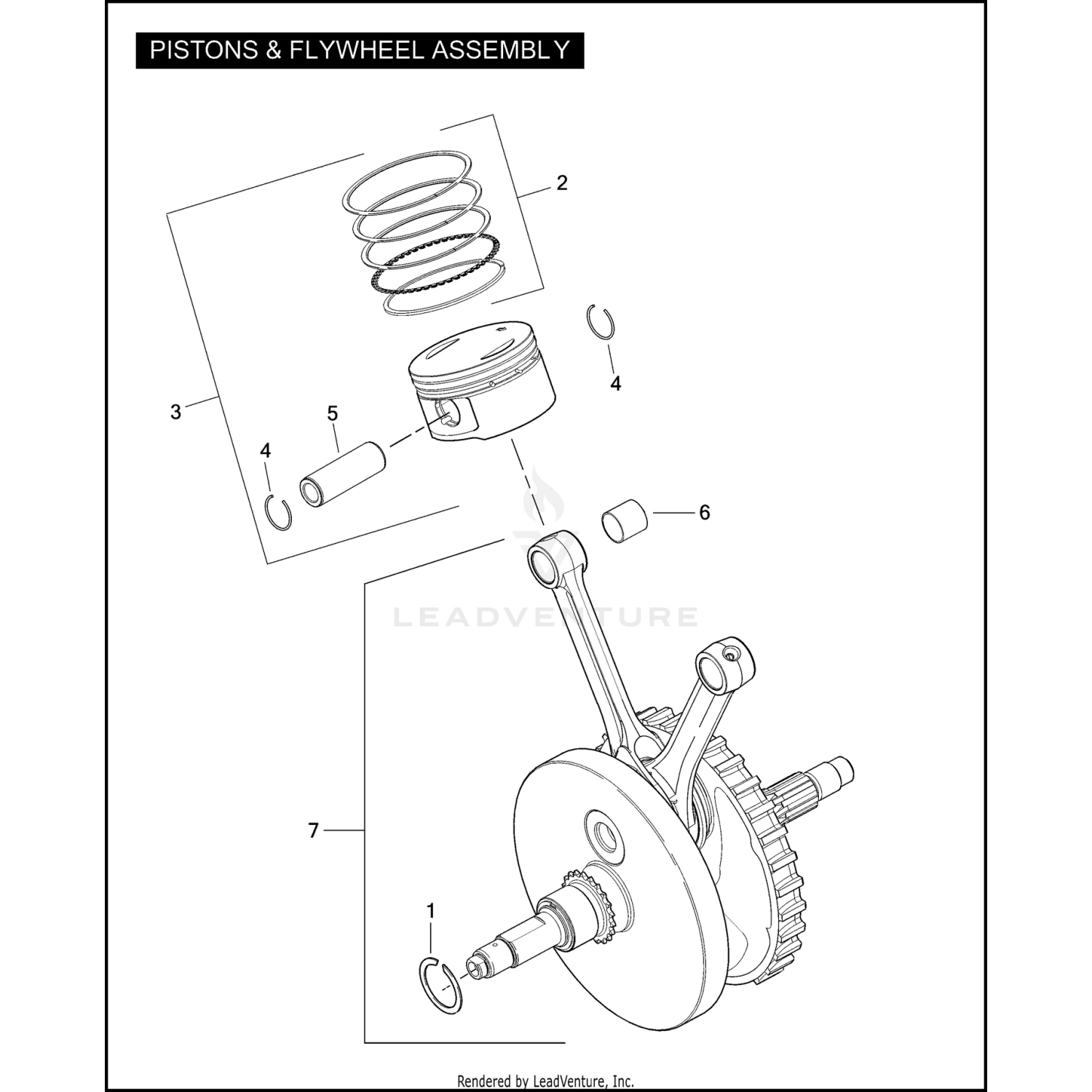 PISTONS & FLYWHEEL ASSEMBLY

2

4

3

5

4

6

LEADVENTURE

7

1

Rendered by LeadVenture, Inc.