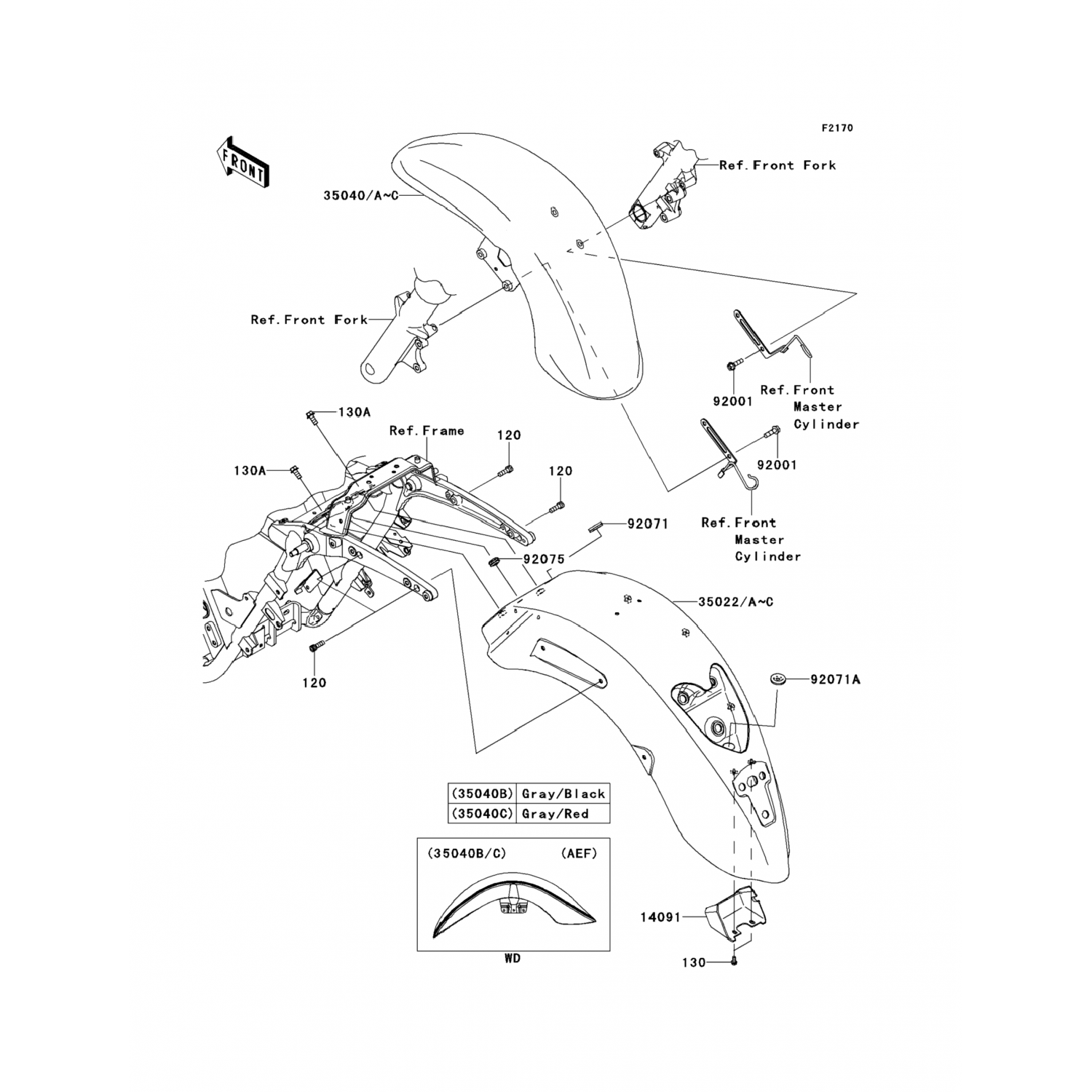 F2170

FRONT

Ref.Front Fork

35040/A~C

Ref.Front Fork

92001

Ref.Front Master Cylinder

130A

Ref.Frame

120

130A

120

92001

92071

Ref.Front Master Cylinder

92075

35022/A~C

120

92071A

| (35040B) | Gray/Black |
|---|---|
| (35040C) | Gray/Red |

(35040B/C) (AEF)

WD

14091

130