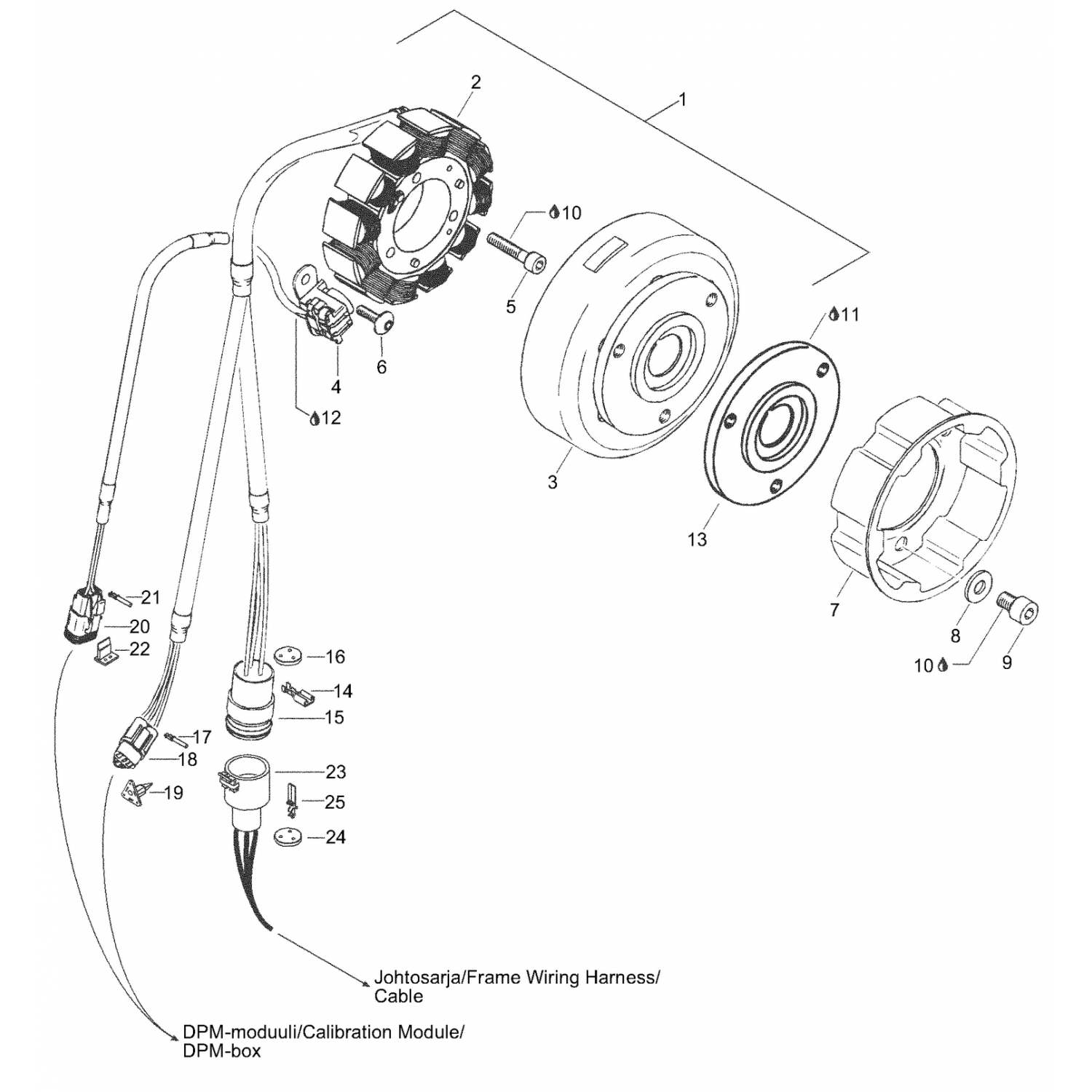 2
1
10
5
11
6
4
12
3
13
7
8
9
10
21
20
22
16
14
15
17
18
19
23
25
24
Johtosarja/Frame Wiring Harness/ Cable
DPM-moduuli/Calibration Module/ DPM-box