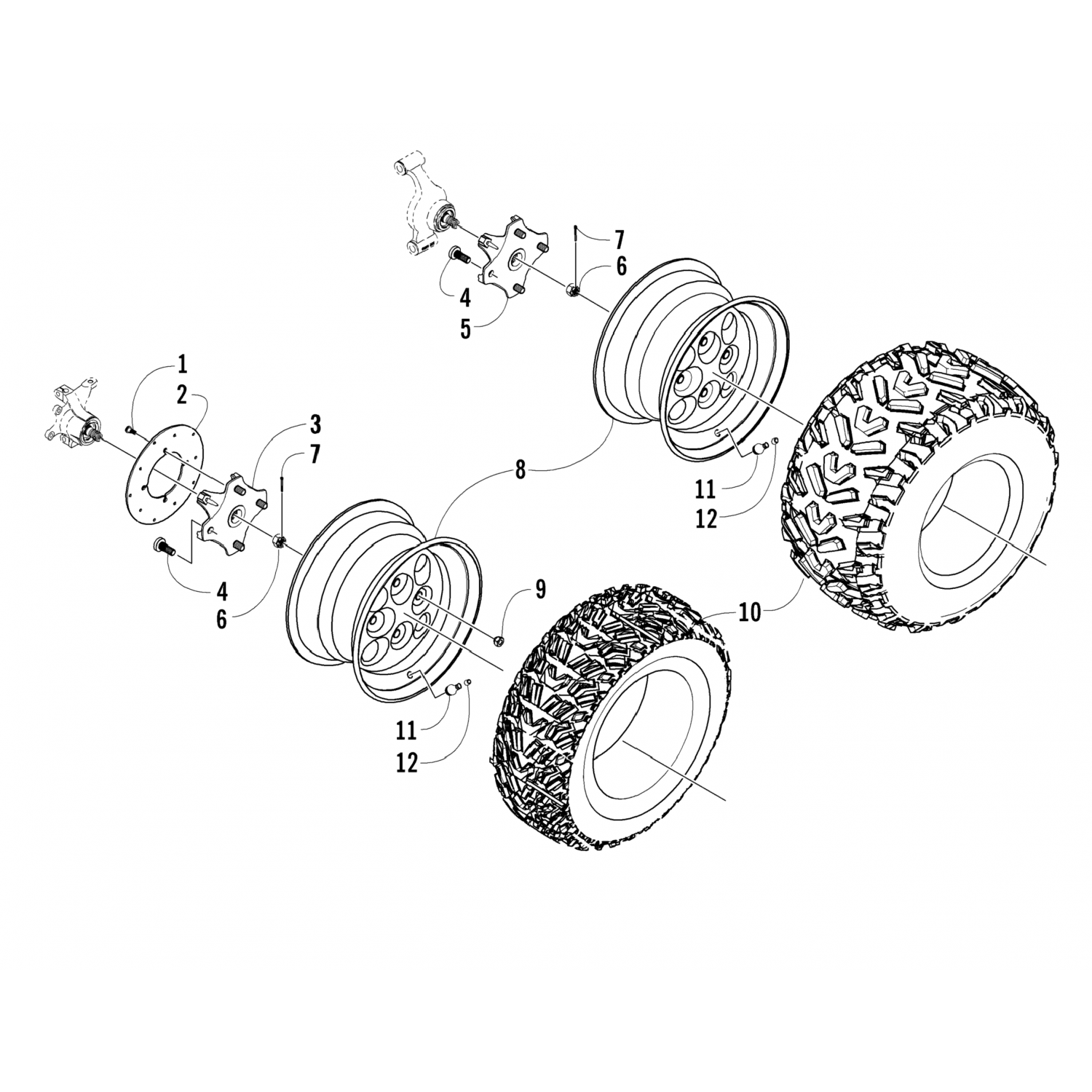 7
6
4
5
1
2
3
7
8
11
12
4
6
9
10
11
12