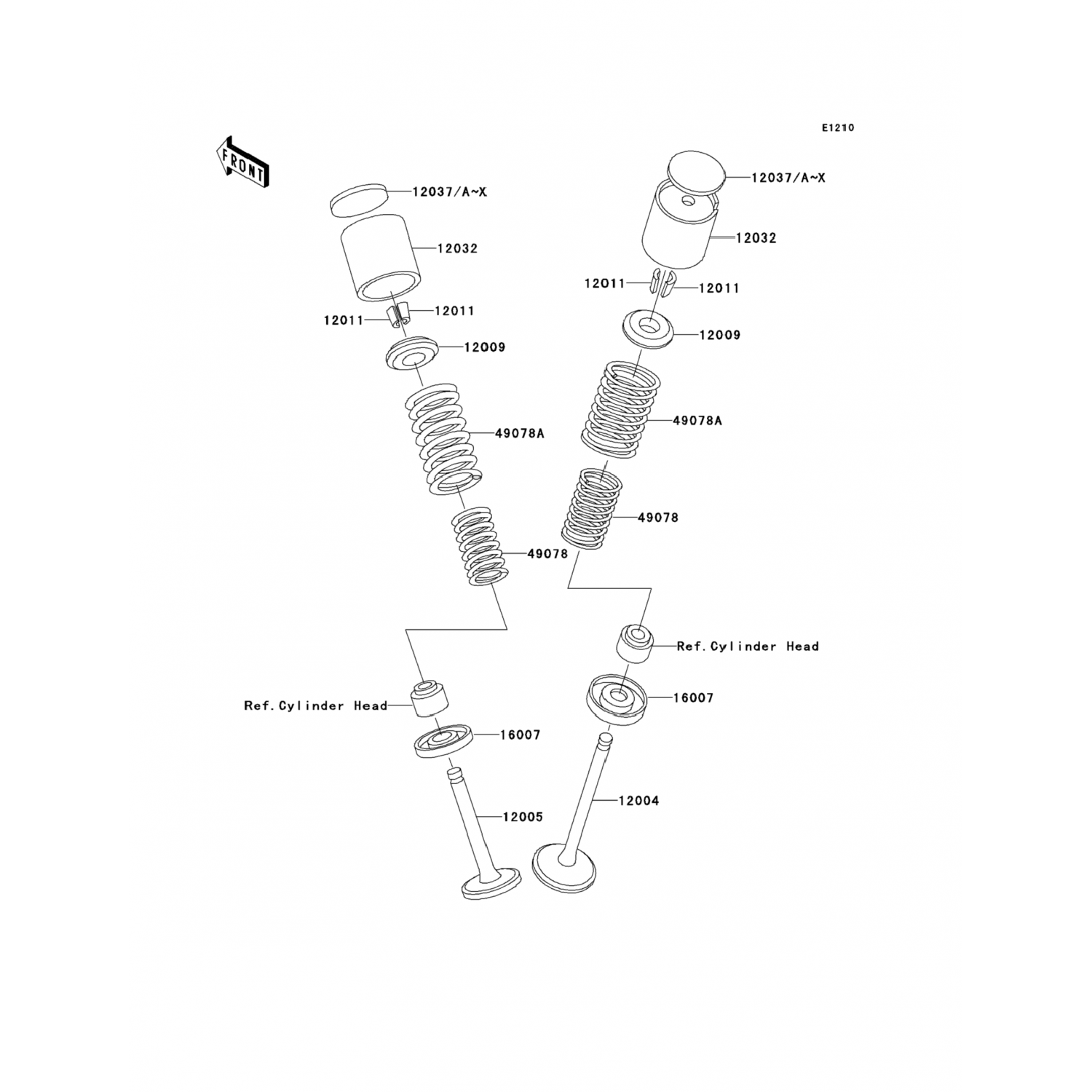 E1210

FRONT

12037/A~X

12032

12011

12011

12009

49078A

49078

Ref.Cylinder Head

16007

12005

12037/A~X

12032

12011

12011

12009

49078A

49078

Ref.Cylinder Head

16007

12004