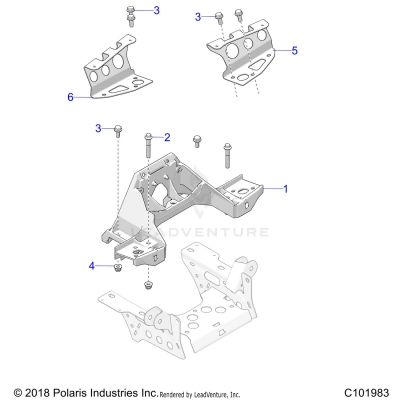 3
3
5
6
3
2
1
LEADVENTURE
4
© 2018 Polaris Industries Inc. Rendered by LeadVenture, Inc.
C101983