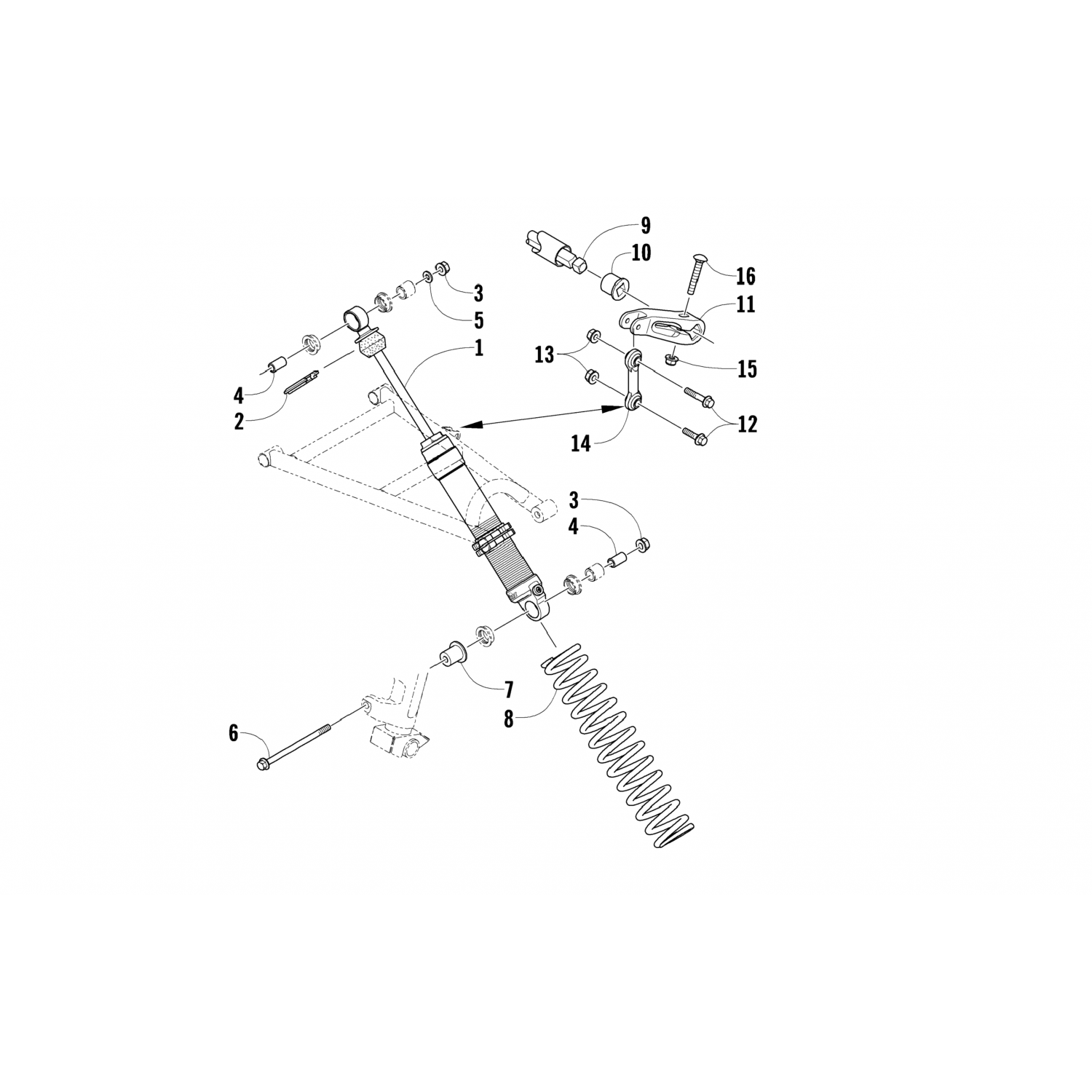 9
10
16
3
5
11
1
13
15
4
2
12
14
3
4
7
8
6